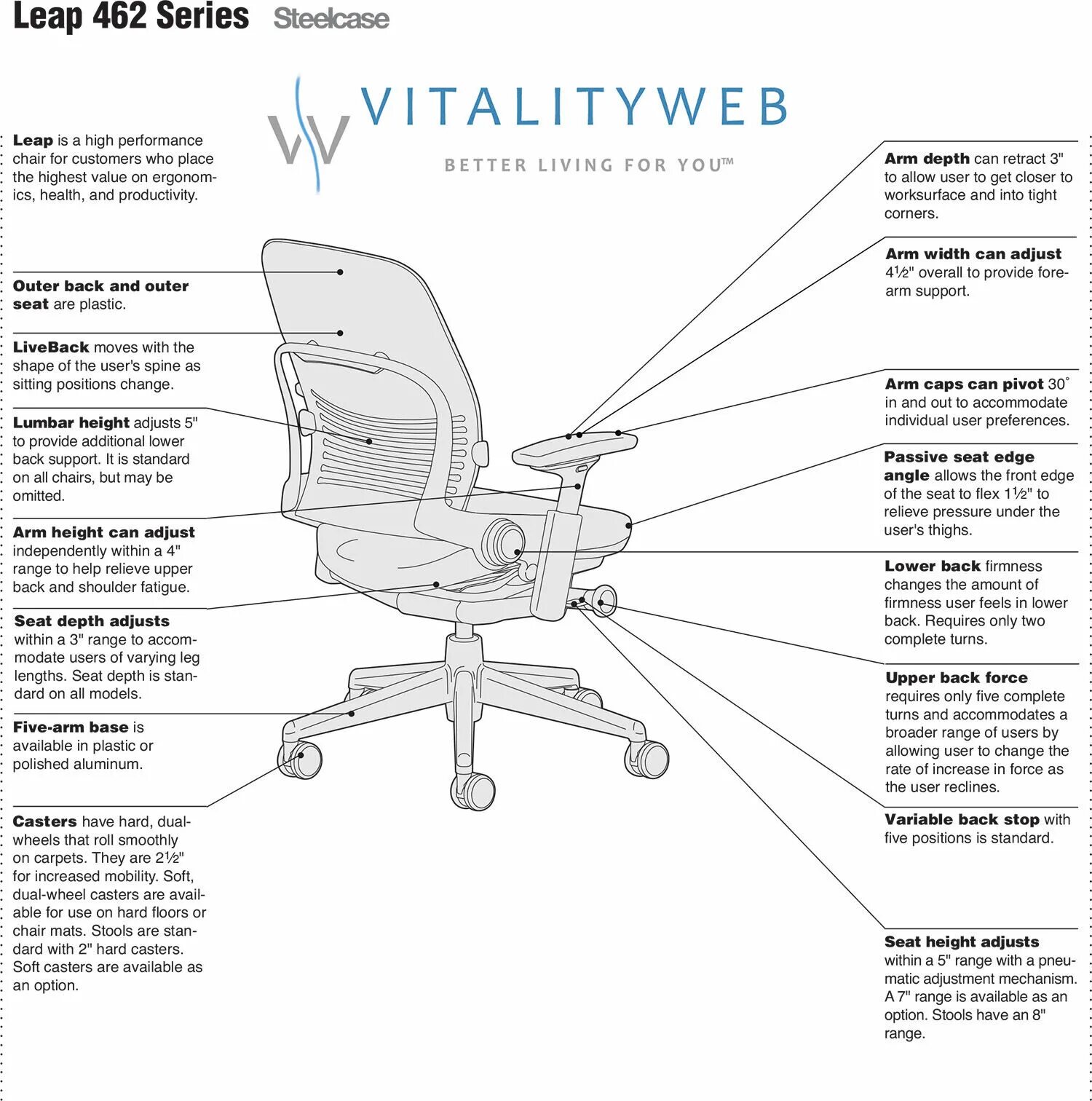 Leap 462 Series Steelcase

VITALITYWEB
BETTER LIVING FOR YOU™

Leap is a high performance chair for customers who place the highest value on ergonomics, health, and productivity.

Outer back and outer seat are plastic.

LiveBack moves with the shape of the user's spine as sitting positions change.

Lumbar height adjusts 5" to provide additional lower back support. It is standard on all chairs, but may be omitted.

Arm height can adjust independently within a 4" range to help relieve upper back and shoulder fatigue.

Seat depth adjusts within a 3" range to accommodate users of varying leg lengths. Seat depth is standard on all models.

Five-arm base is available in plastic or polished aluminum.

Casters have hard, dual-wheels that roll smoothly on carpets. They are 2½" for increased mobility. Soft, dual-wheel casters are available for use on hard floors or chair mats. Stools are standard with 2" hard casters. Soft casters are available as an option.

Arm depth can retract 3" to allow user to get closer to worksurface and into tight corners.

Arm width can adjust 4½" overall to provide forearm support.

Arm caps can pivot 30° in and out to accommodate individual user preferences.

Passive seat edge angle allows the front edge of the seat to flex 1½" to relieve pressure under the user's thighs.

Lower back firmness changes the amount of firmness user feels in lower back. Requires only two complete turns.

Upper back force requires only five complete turns and accommodates a broader range of users by allowing user to change the rate of increase in force as the user reclines.

Variable back stop with five positions is standard.

Seat height adjusts within a 5" range with a pneumatic adjustment mechanism. A 7" range is available as an option. Stools have an 8" range.