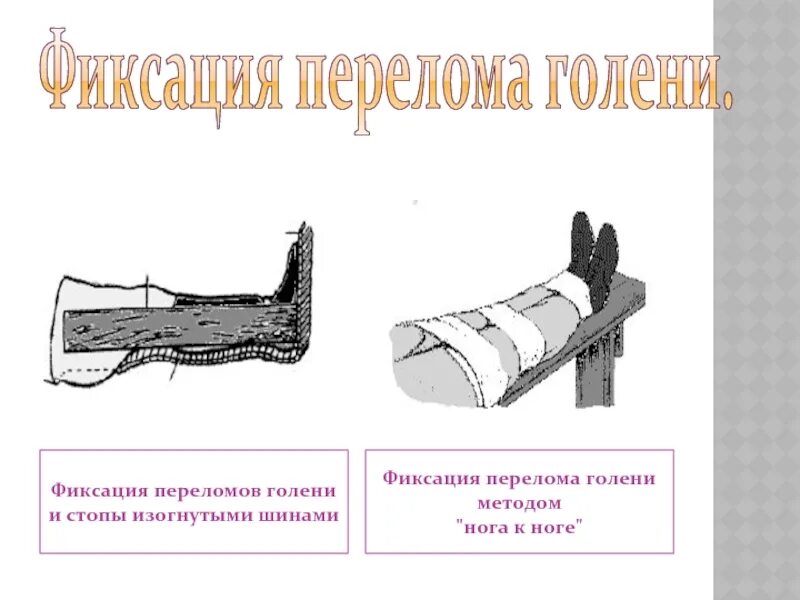 Фиксация перелома голени.

Фиксация переломов голени и стопы изогнутыми шинами

Фиксация перелома голени методом "нога к ноге"