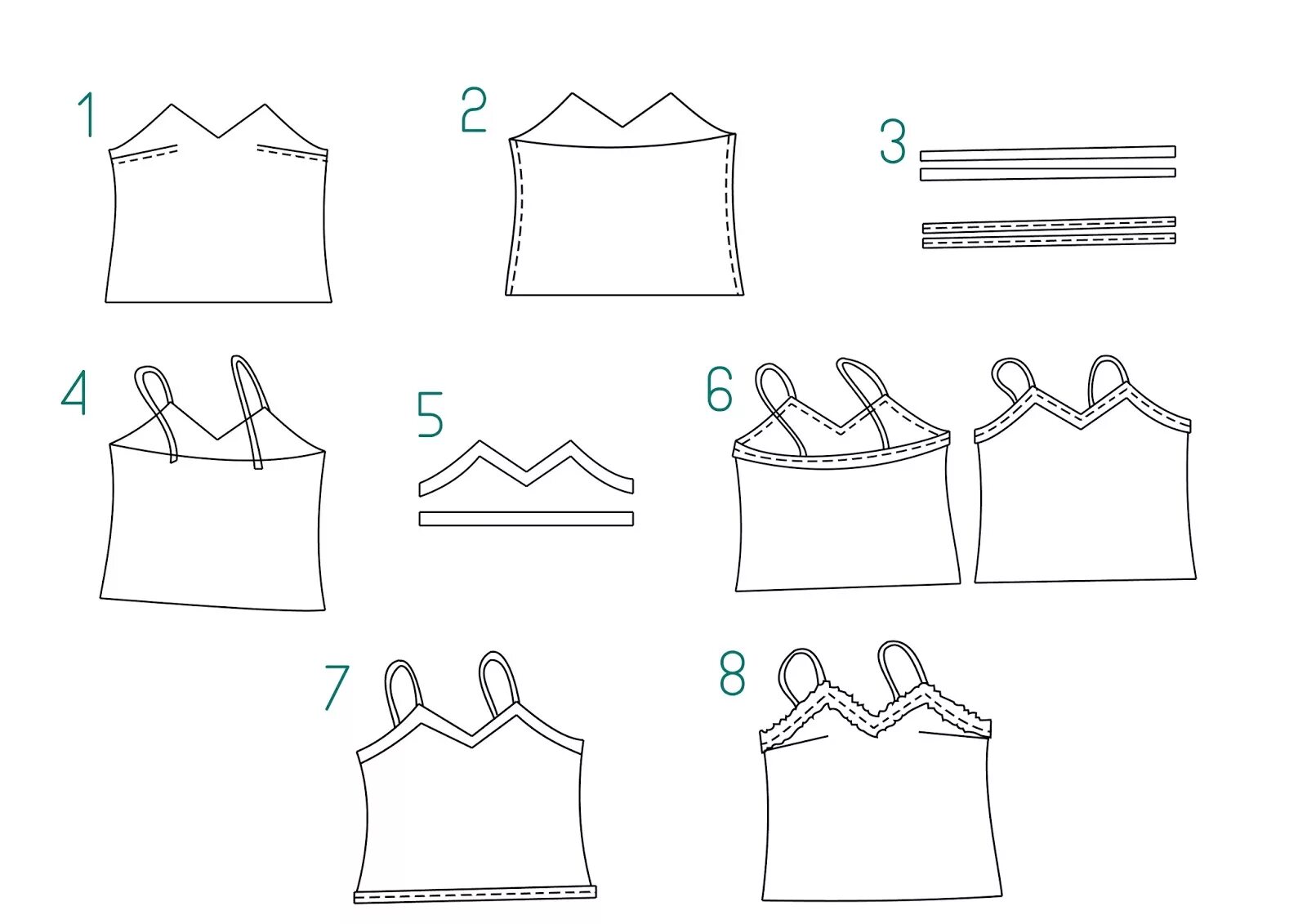 1

2

3

4

5

6

7

8