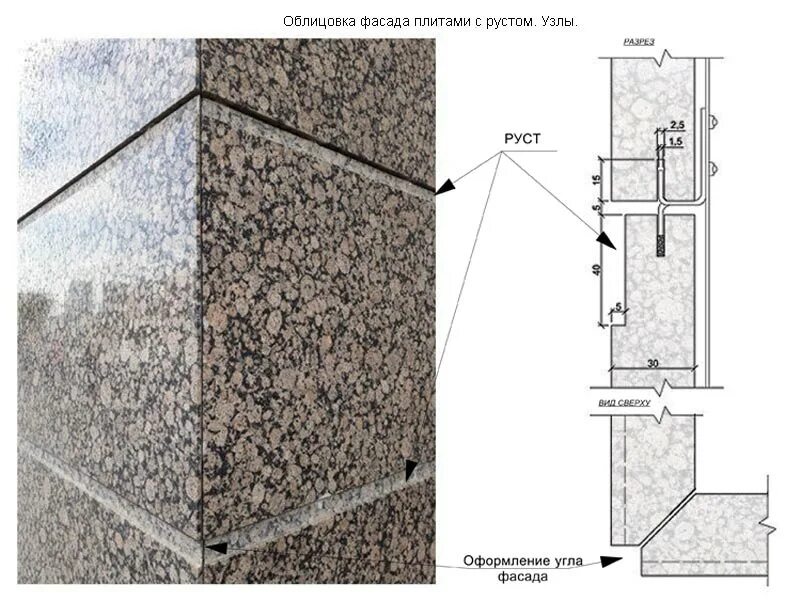 Облицовка фасада плитами с рустом. Узлы.

РАЗРЕЗ

РУСТ

2,5
1,5
15
5
40
5
30

ВИД СВЕРХУ

Оформление угла фасада