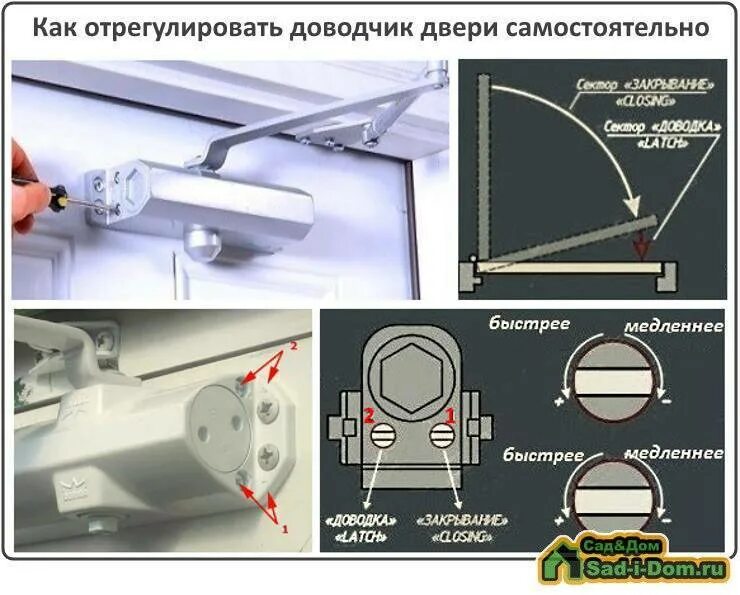 Как отрегулировать доводчик двери самостоятельно

Сектор «ЗАКРЫВАНИЕ» «CLOSING»

Сектор «ДОВОДКА» «LATCH»

2

1

2

1

«ДОВОДКА» «LATCH»

«ЗАКРЫВАНИЕ» «CLOSING»

быстрее

медленнее

+

-

быстрее

медленнее

+

-

Сад&Дом
Sad-i-Dom.ru