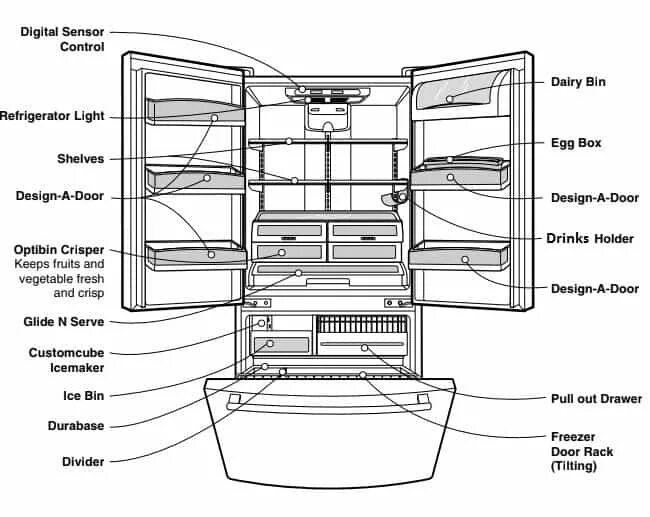 Digital Sensor Control

Refrigerator Light

Shelves

Design-A-Door

Optibin Crisper
Keeps fruits and vegetable fresh and crisp

Glide N Serve

Customcube Icemaker

Ice Bin

Durabase

Divider

Dairy Bin

Egg Box

Design-A-Door

Drinks Holder

Design-A-Door

Pull out Drawer

Freezer Door Rack (Tilting)