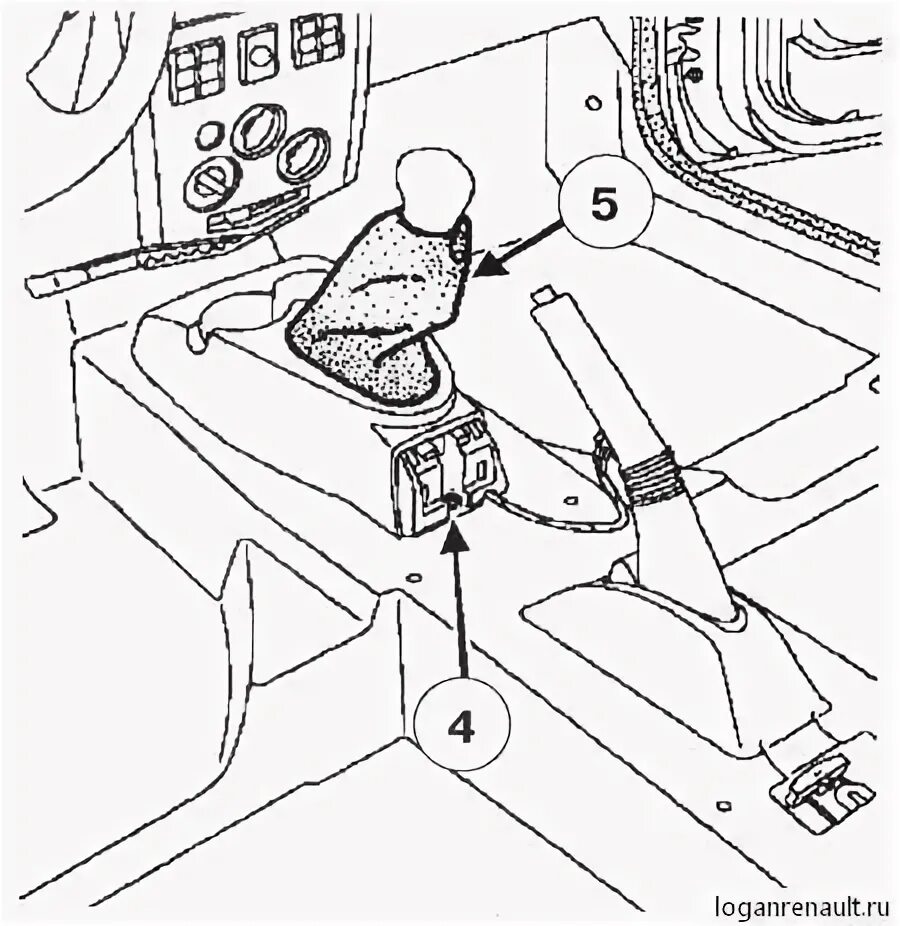 5

4

loganrenault.ru