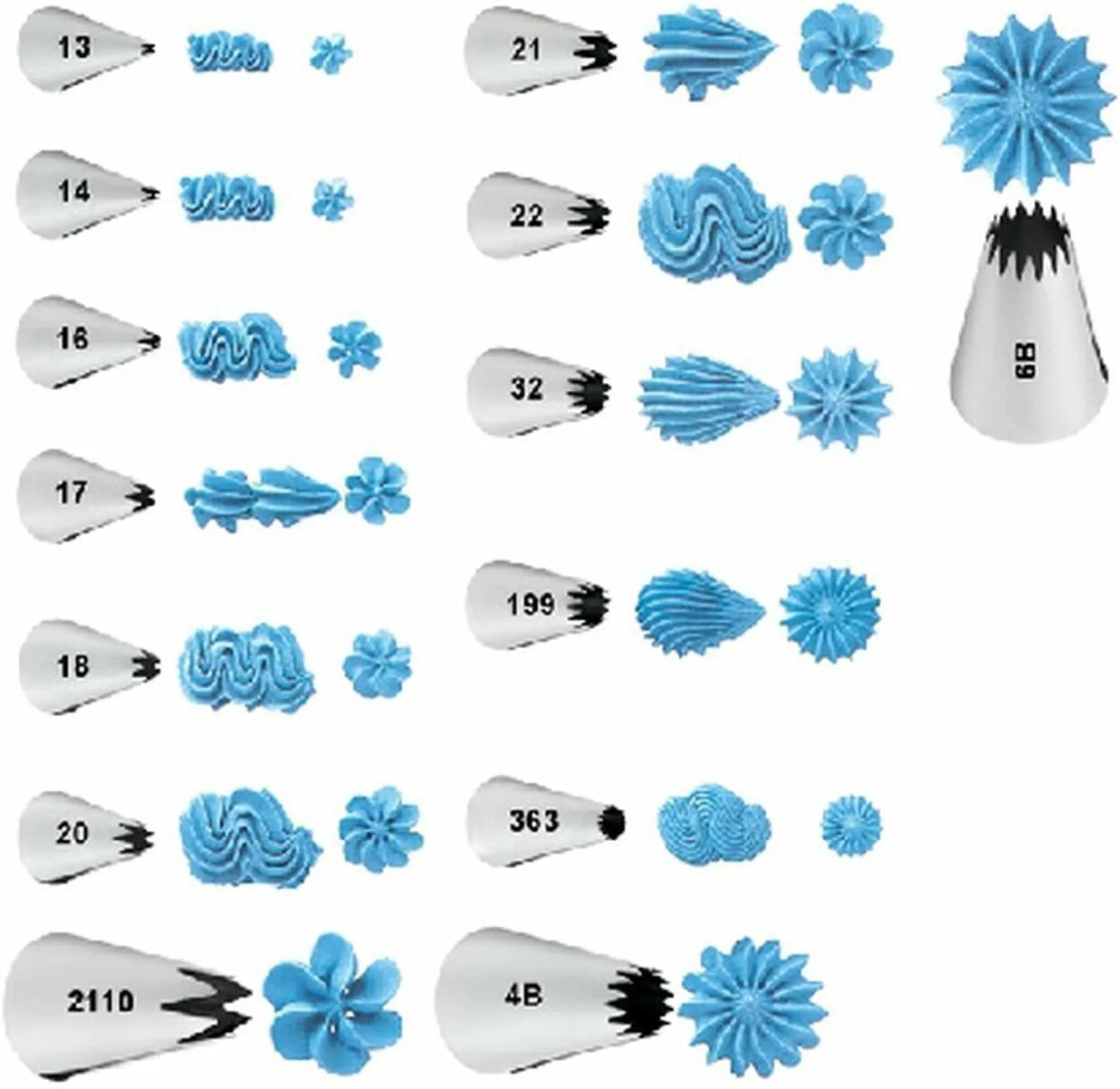 13
14
16
17
18
20
2110
21
22
32
199
363
4B
6B