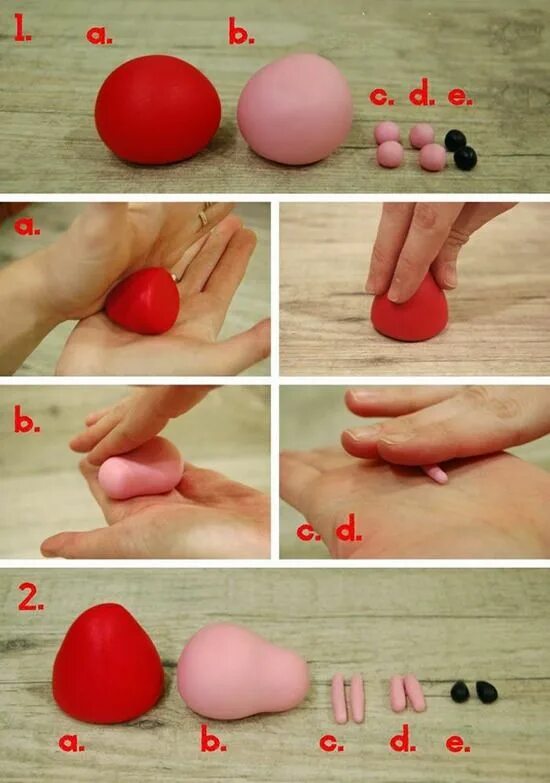 1.
a.
b.
c. d. e.

a.

b.

c. d.

2.
a.
b.
c.
d.
e.