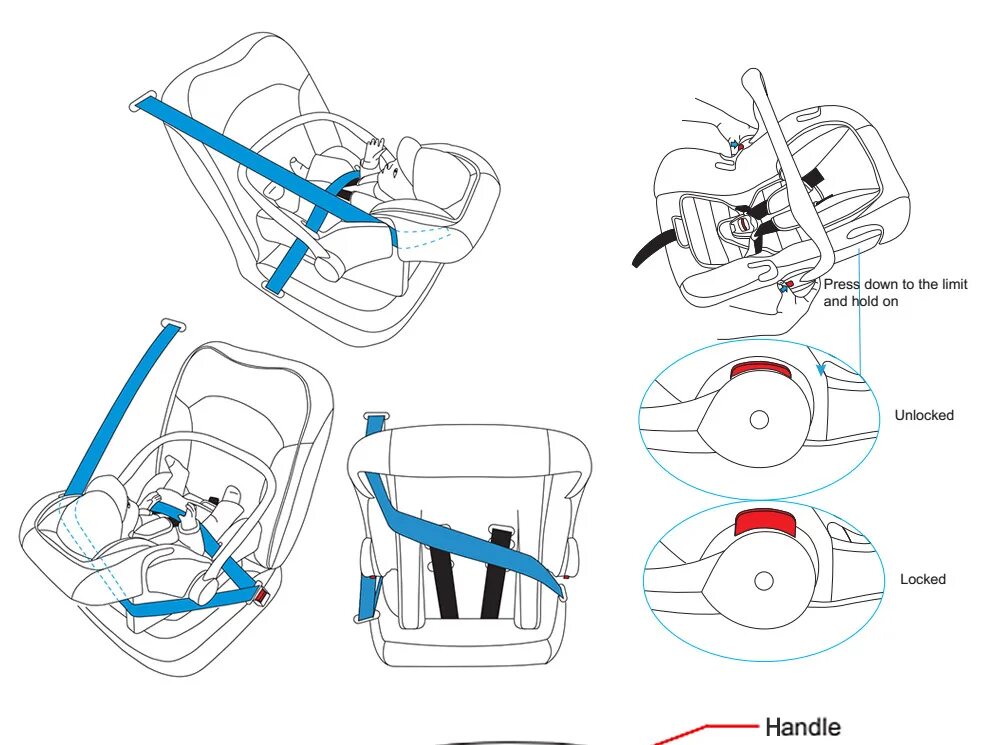 Press down to the limit and hold on

Unlocked

Locked

Handle