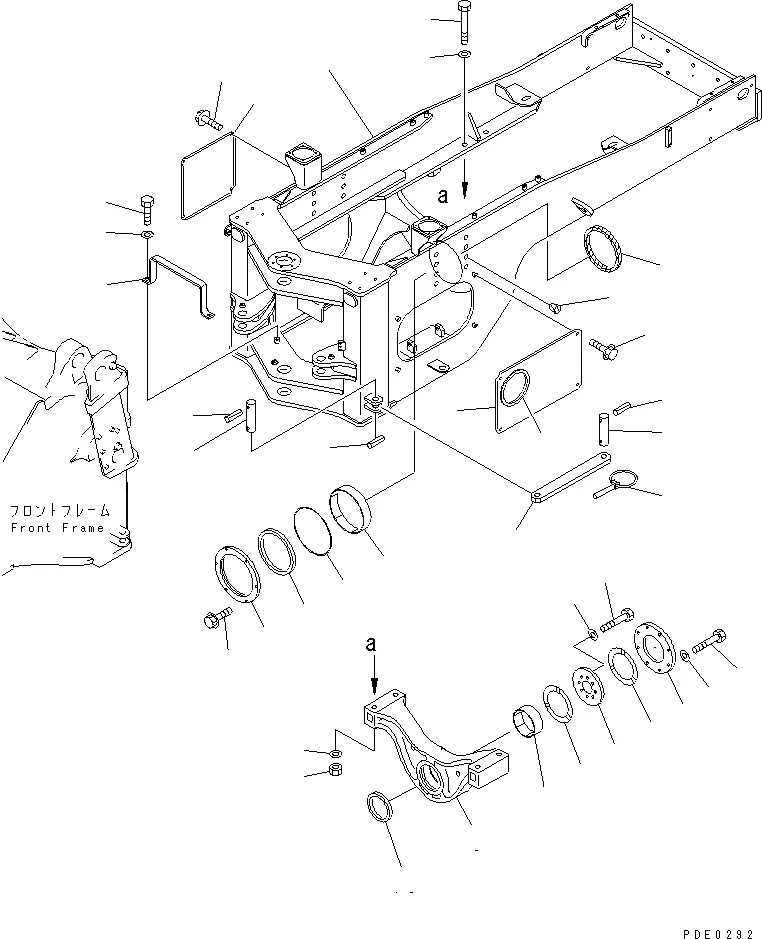 a

フロントフレーム
Front Frame

a

PDE0292