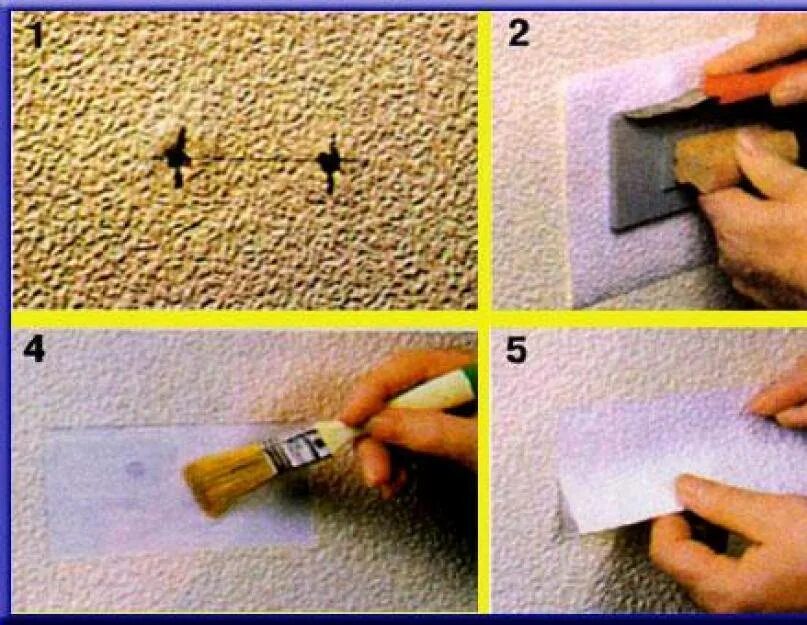 1

2

4

5