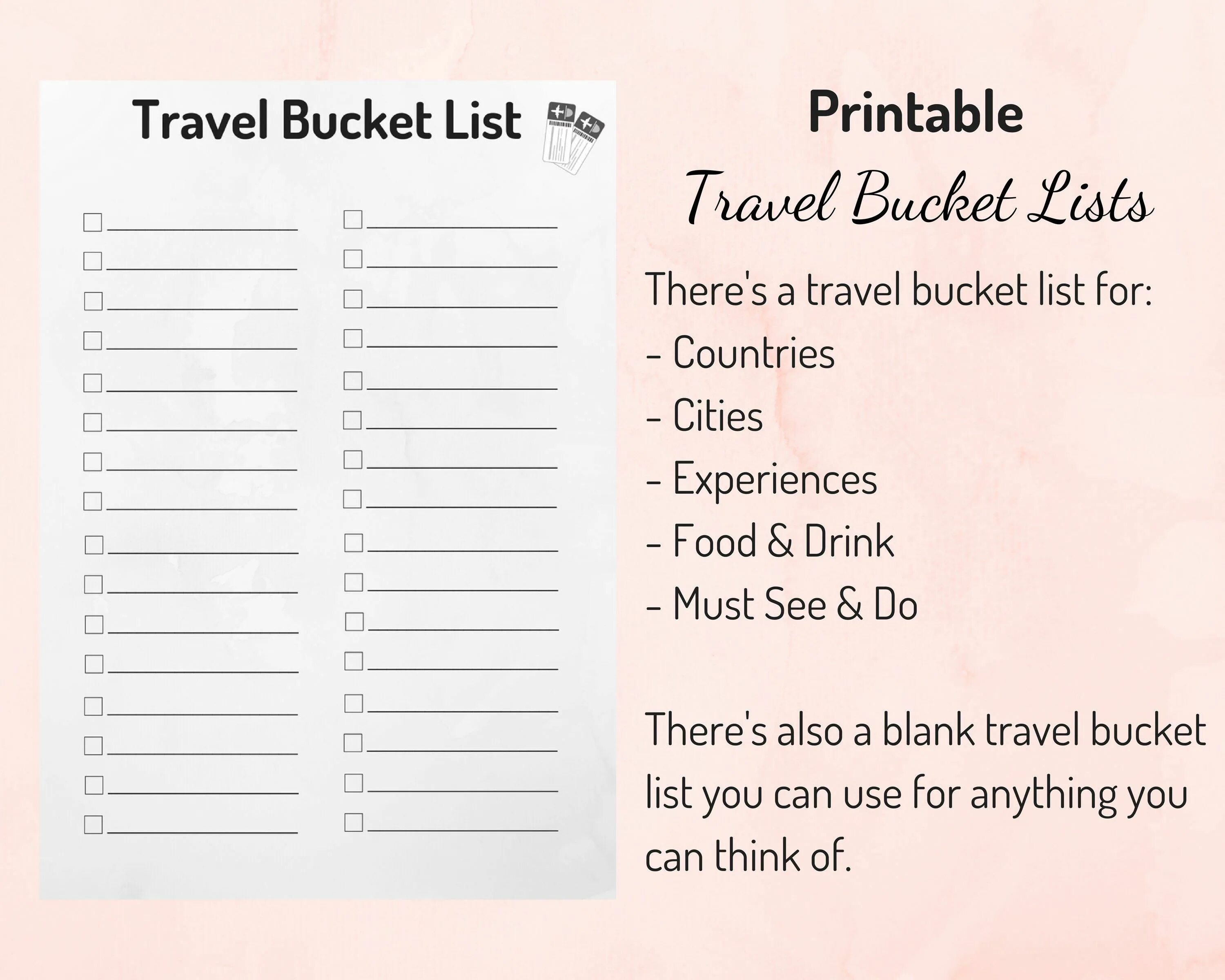 Travel Bucket List

☐ ____
☐ ____
☐ ____
☐ ____
☐ ____
☐ ____
☐ ____
☐ ____
☐ ____
☐ ____
☐ ____
☐ ____
☐ ____
☐ ____
☐ ____
☐ ____

☐ ____
☐ ____
☐ ____
☐ ____
☐ ____
☐ ____
☐ ____
☐ ____
☐ ____
☐ ____
☐ ____
☐ ____
☐ ____
☐ ____
☐ ____
☐ ____

Printable
Travel Bucket Lists

There's a travel bucket list for:
- Countries
- Cities
- Experiences
- Food & Drink
- Must See & Do

There's also a blank travel bucket list you can use for anything you can think of.