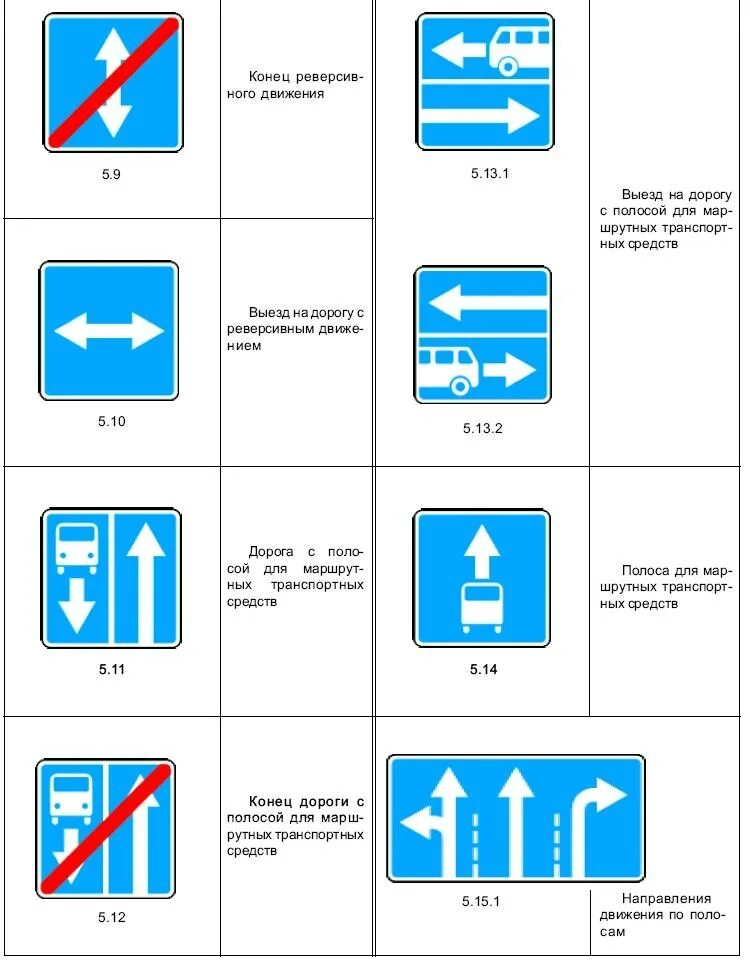 | | | | |
|---|---|---|---|
| 5.9 | Конец реверсивного движения | 5.13.1 | Выезд на дорогу с полосой для маршрутных транспортных средств |
| 5.10 | Выезд на дорогу с реверсивным движением | 5.13.2 | |
| 5.11 | Дорога с полосой для маршрутных транспортных средств | 5.14 | Полоса для маршрутных транспортных средств |
| 5.12 | Конец дороги с полосой для маршрутных транспортных средств | 5.15.1 | Направления движения по полосам |