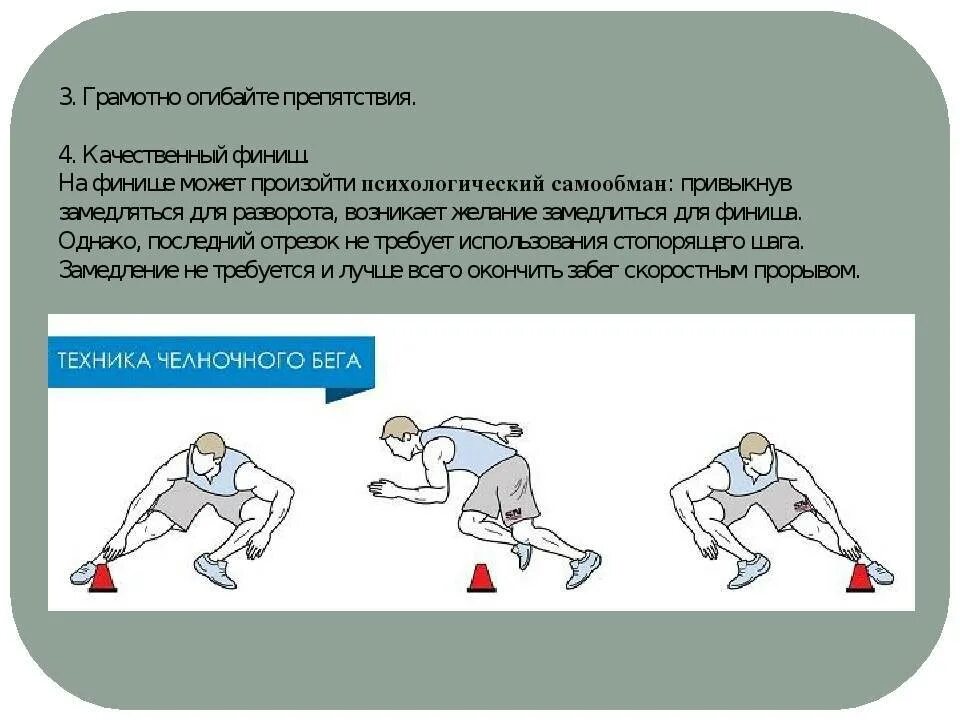 3. Грамотно огибайте препятствия.

4. Качественный финиш.
На финише может произойти психологический самообман: привыкнув замедляться для разворота, возникает желание замедлиться для финиша. Однако, последний отрезок не требует использования стопорящего шага. Замедление не требуется и лучше всего окончить забег скоростным прорывом.

ТЕХНИКА ЧЕЛНОЧНОГО БЕГА