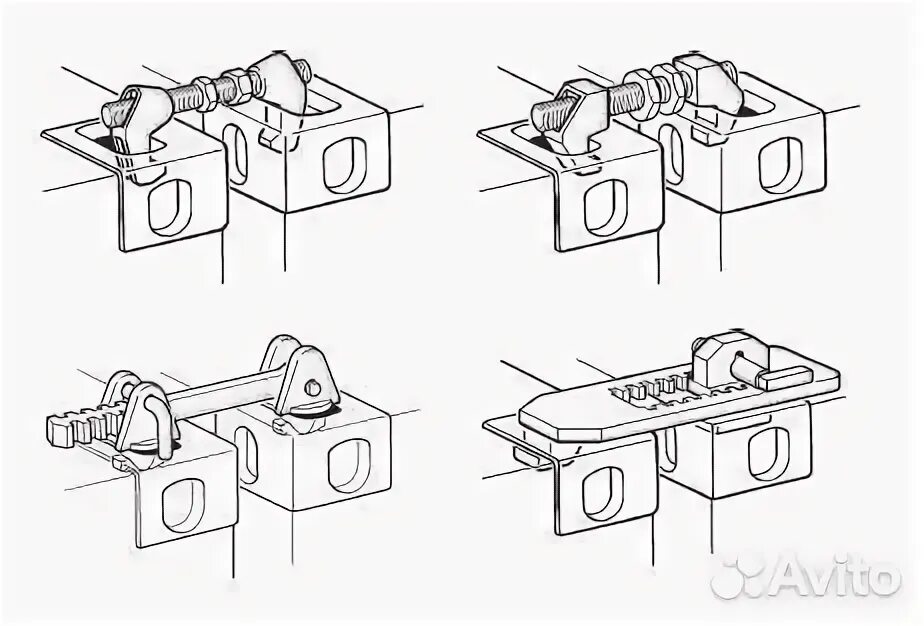 Avito