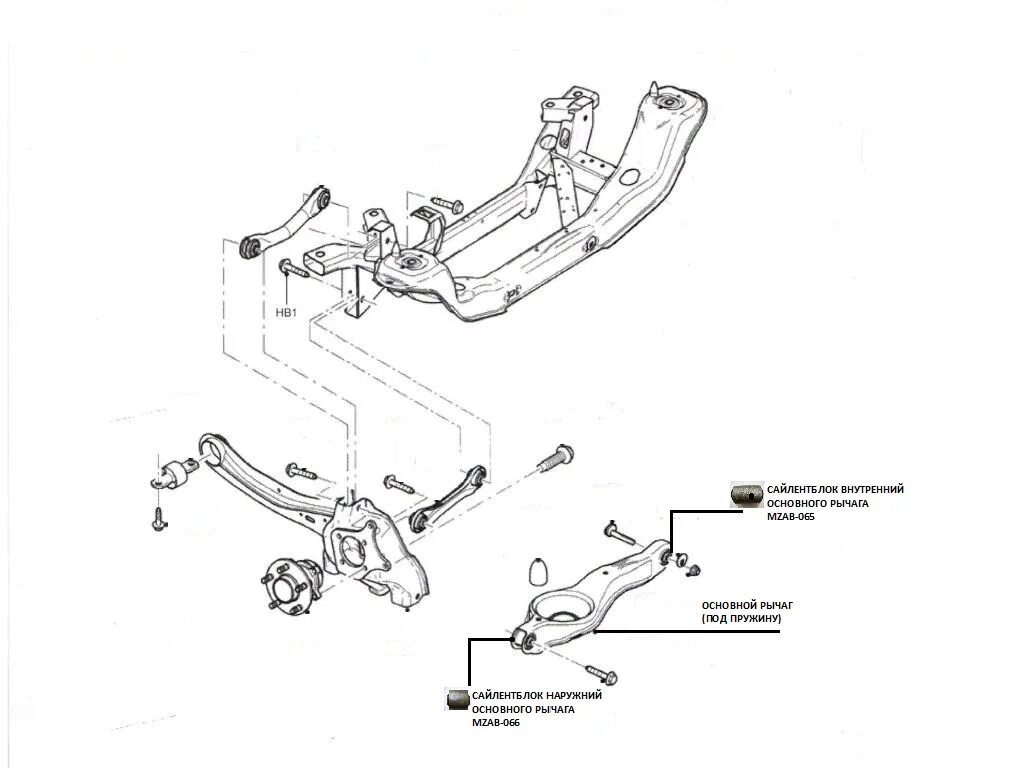 HB1

САЙЛЕНТБЛОК ВНУТРЕННИЙ ОСНОВНОГО РЫЧАГА MZAB-065

ОСНОВНОЙ РЫЧАГ (ПОД ПРУЖИНУ)

САЙЛЕНТБЛОК НАРУЖНИЙ ОСНОВНОГО РЫЧАГА MZAB-066