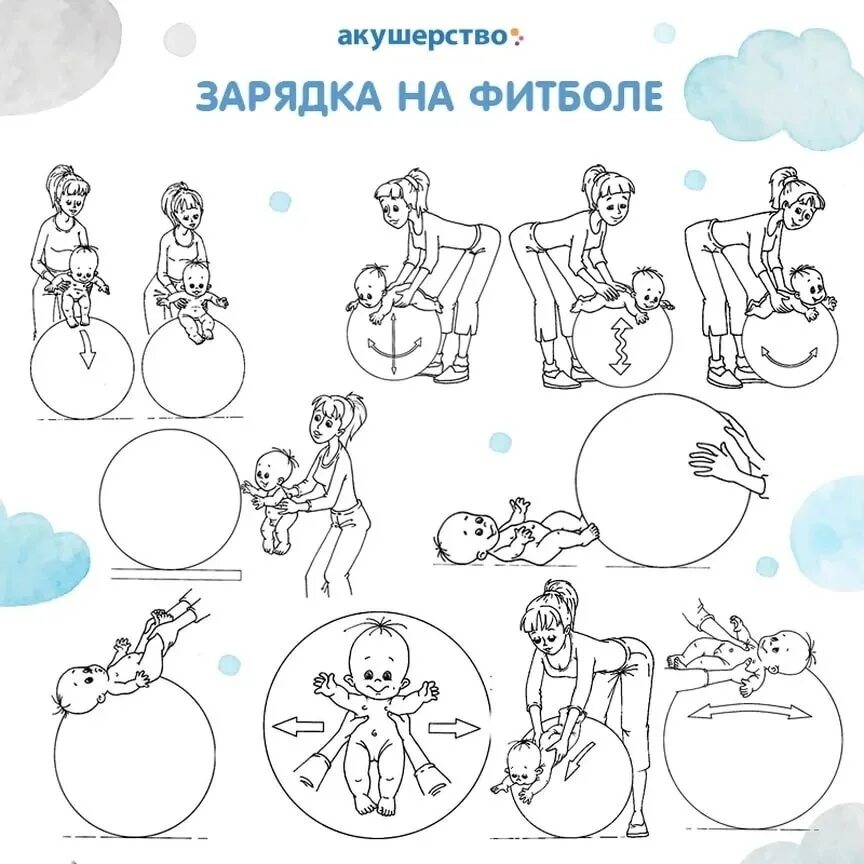 акушерство

ЗАРЯДКА НА ФИТБОЛЕ