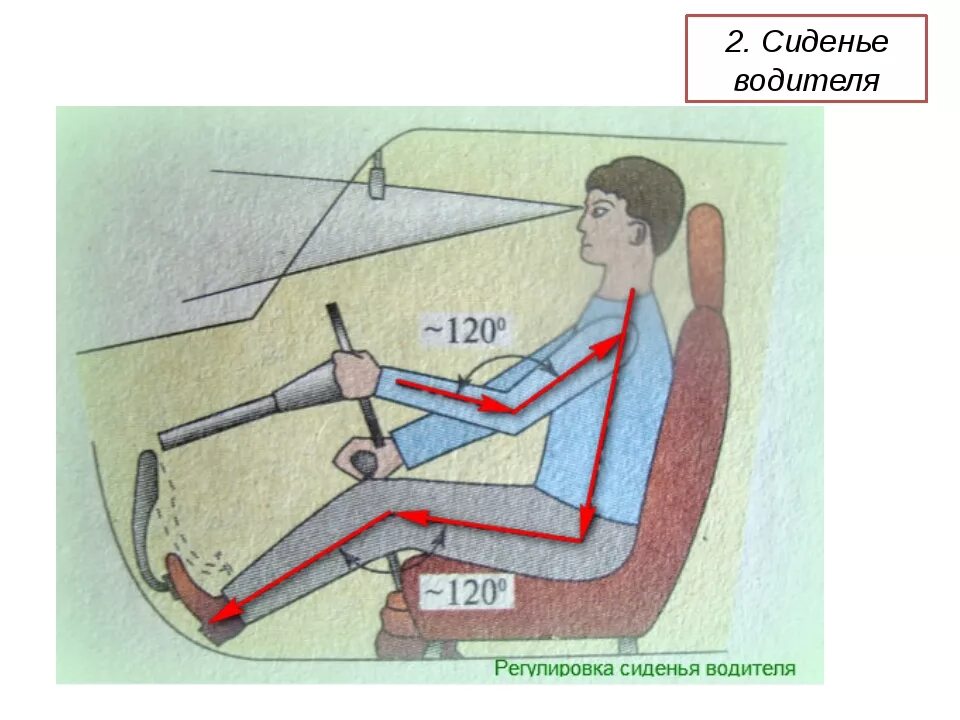 2. Сиденье водителя

$\sim 120^0$

$\sim 120^0$

Регулировка сиденья водителя