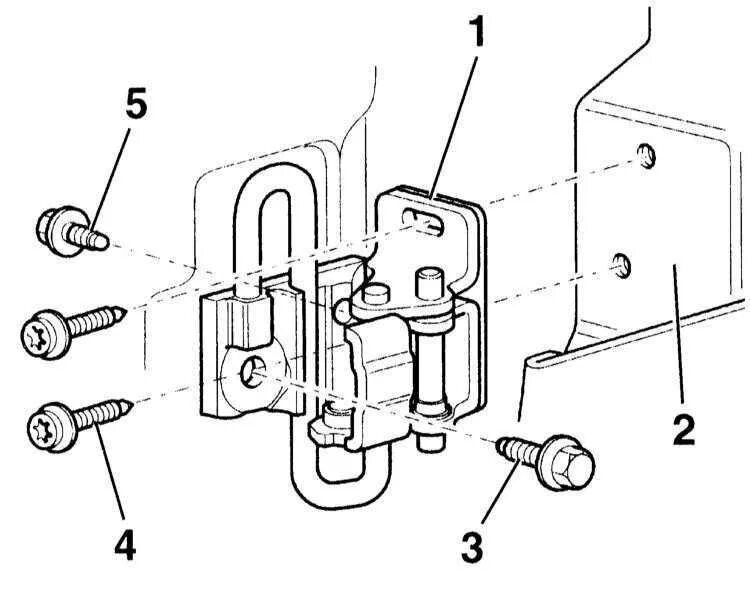 1
5
2
4
3