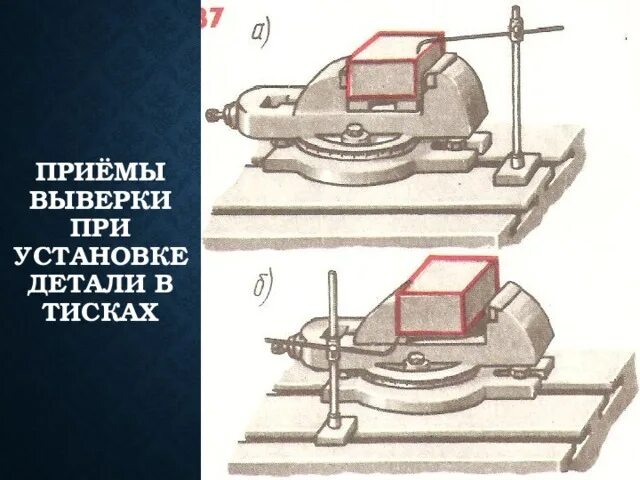 ПРИЁМЫ ВЫВЕРКИ ПРИ УСТАНОВКЕ ДЕТАЛИ В ТИСКАХ

37

а)

б)