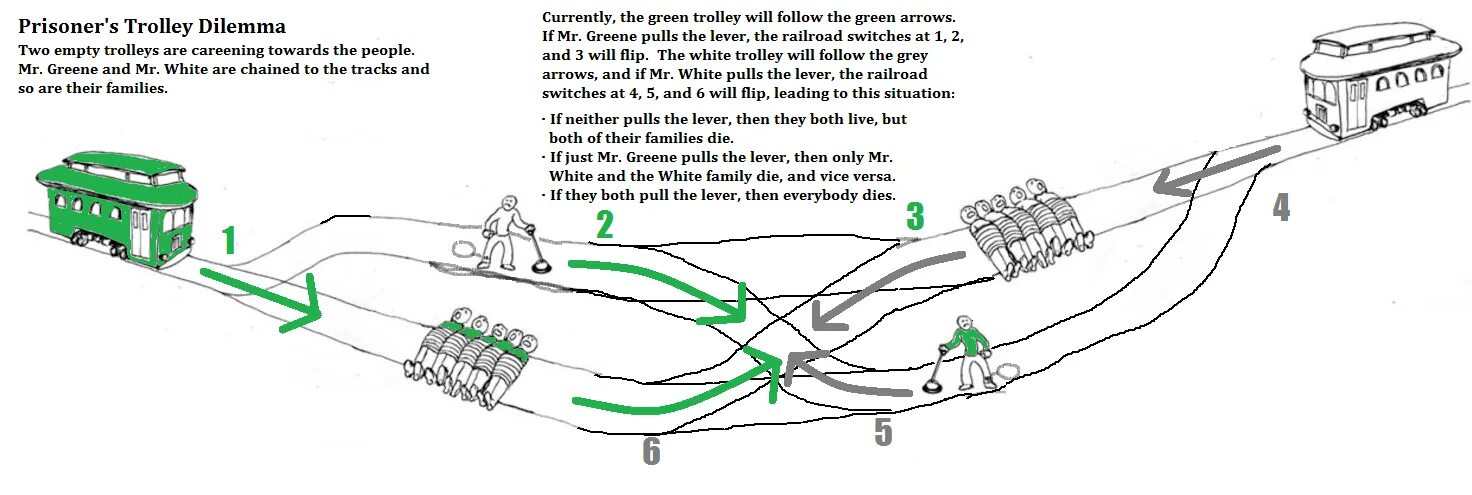 Prisoner's Trolley Dilemma
Two empty trolleys are careening towards the people. Mr. Greene and Mr. White are chained to the tracks and so are their families.

Currently, the green trolley will follow the green arrows. If Mr. Greene pulls the lever, the railroad switches at 1, 2, and 3 will flip. The white trolley will follow the grey arrows, and if Mr. White pulls the lever, the railroad switches at 4, 5, and 6 will flip, leading to this situation:

· If neither pulls the lever, then they both live, but both of their families die.
· If just Mr. Greene pulls the lever, then only Mr. White and the White family die, and vice versa.
· If they both pull the lever, then everybody dies.

1

2

3

4

5

6