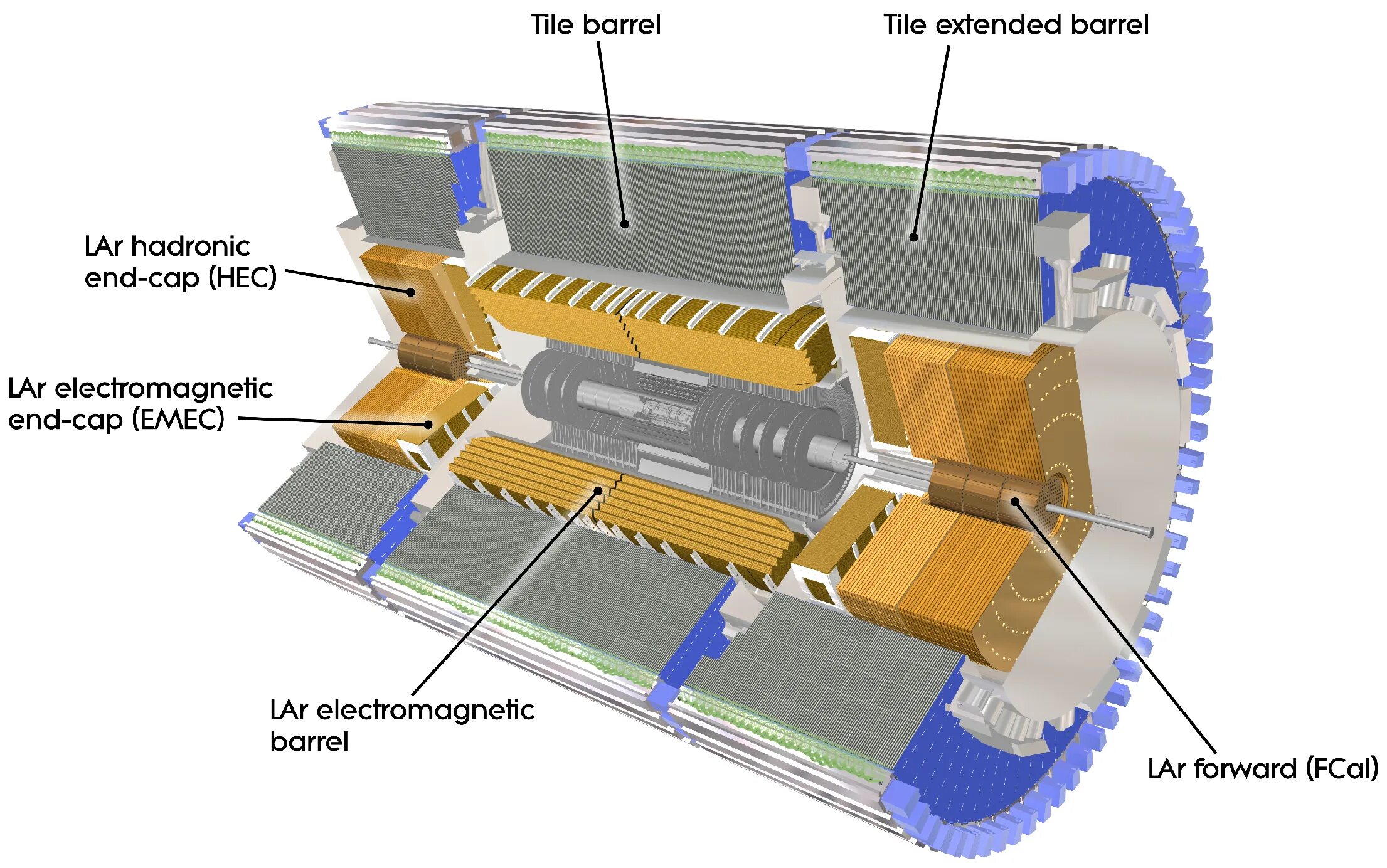 Tile barrel

Tile extended barrel

LAr hadronic end-cap (HEC)

LAr electromagnetic end-cap (EMEC)

LAr electromagnetic barrel

LAr forward (FCal)