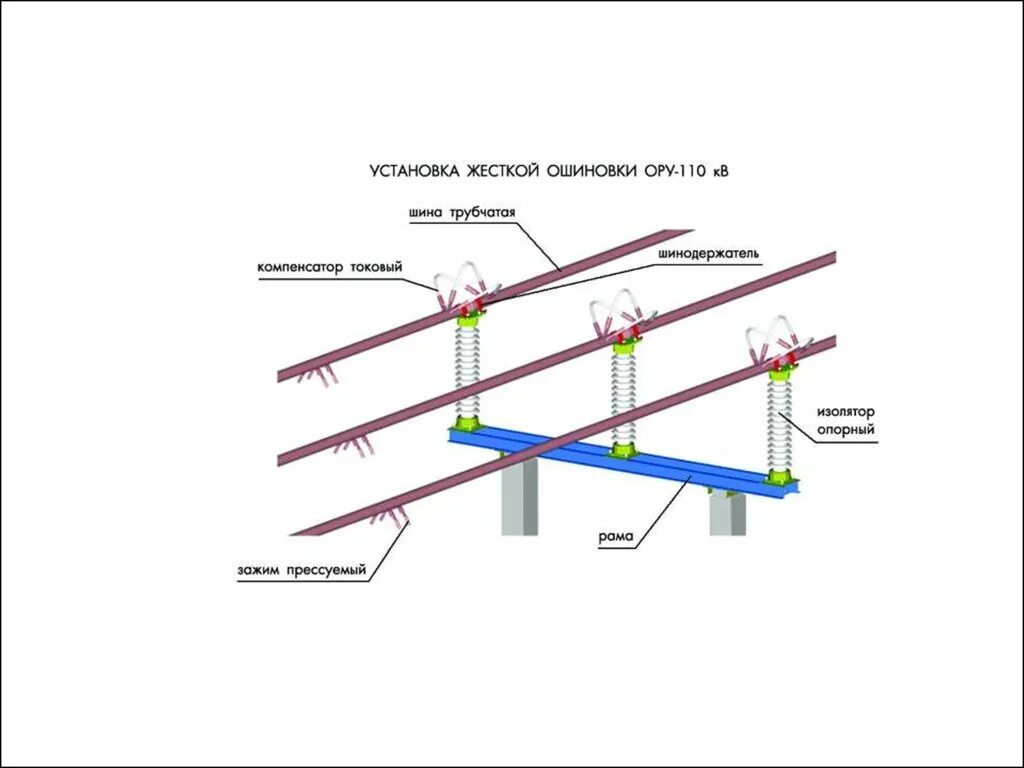 УСТАНОВКА ЖЕСТКОЙ ОШИНОВКИ ОРУ-110 кВ

шина трубчатая

компенсатор токовый

шинодержатель

изолятор опорный

рама

зажим прессуемый