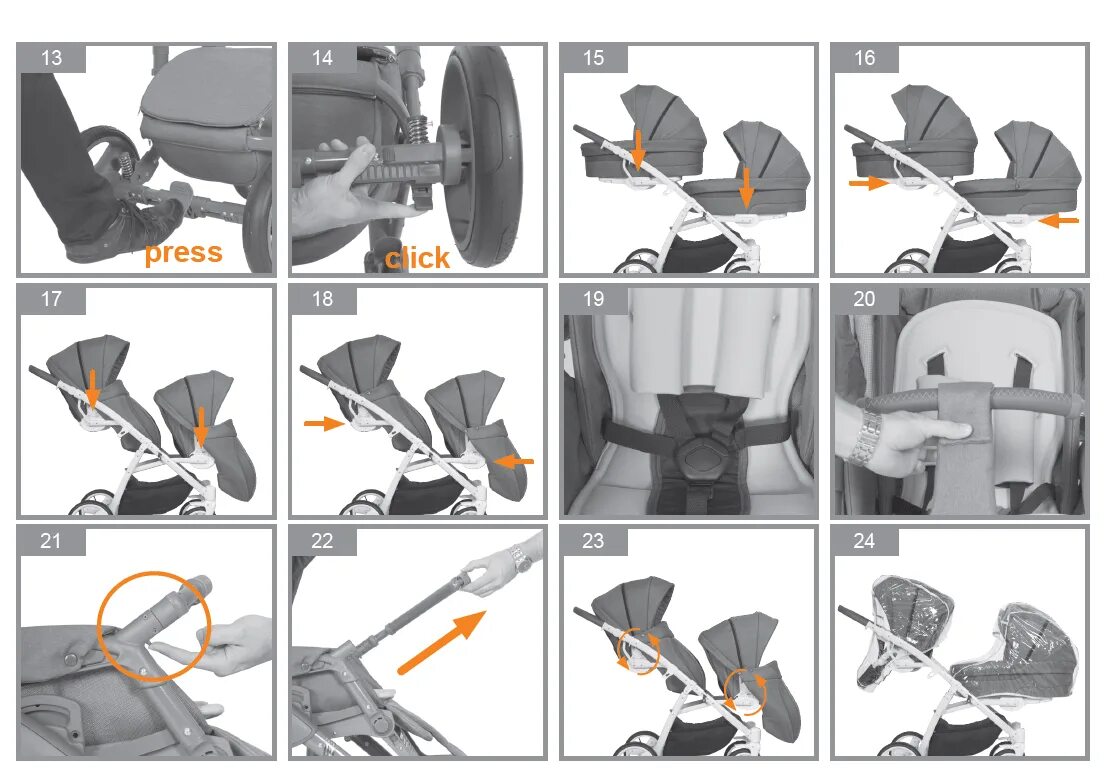 13
press

14
click

15

16

17

18

19

20

21

22

23

24