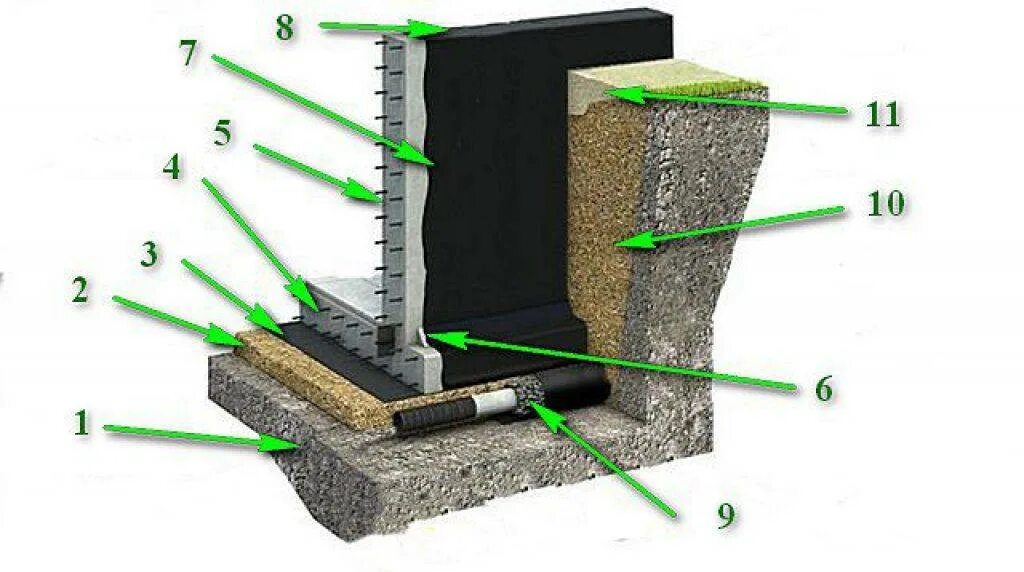 8
7
5
4
3
2
1
11
10
6
9