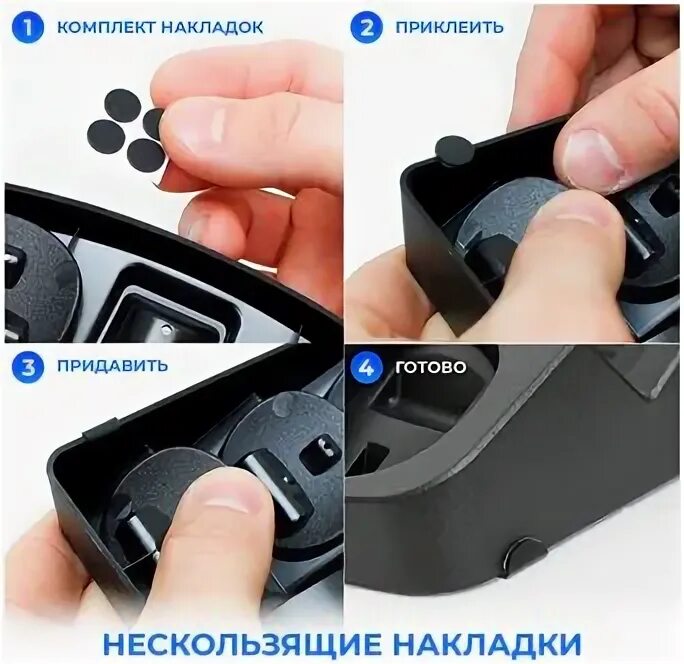 1 КОМПЛЕКТ НАКЛАДОК

2 ПРИКЛЕИТЬ

3 ПРИДАВИТЬ

4 ГОТОВО

НЕСКОЛЬЗЯЩИЕ НАКЛАДКИ