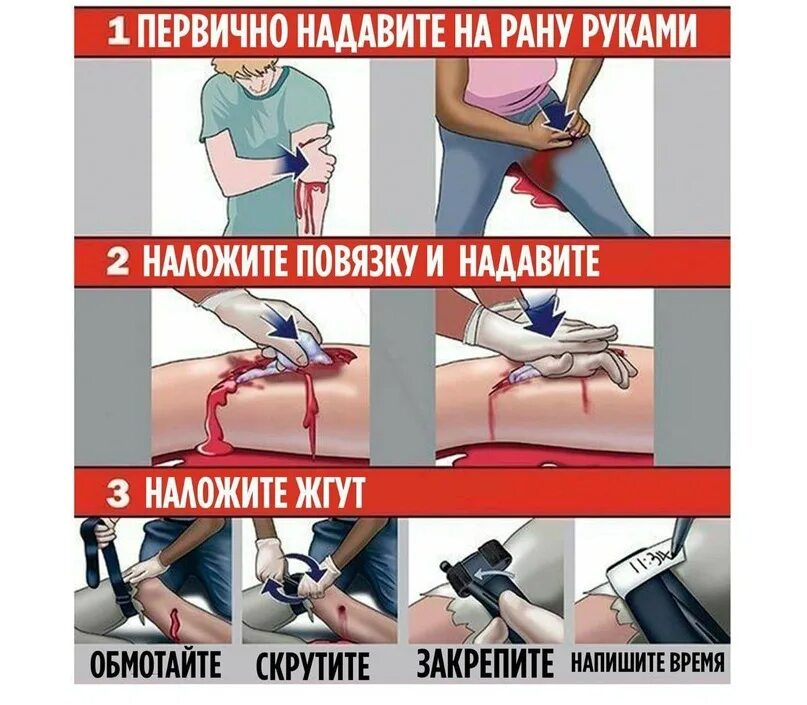 1 ПЕРВИЧНО НАДАВИТЕ НА РАНУ РУКАМИ

2 НАЛОЖИТЕ ПОВЯЗКУ И НАДАВИТЕ

3 НАЛОЖИТЕ ЖГУТ

11:34

ОБМОТАЙТЕ СКРУТИТЕ ЗАКРЕПИТЕ НАПИШИТЕ ВРЕМЯ