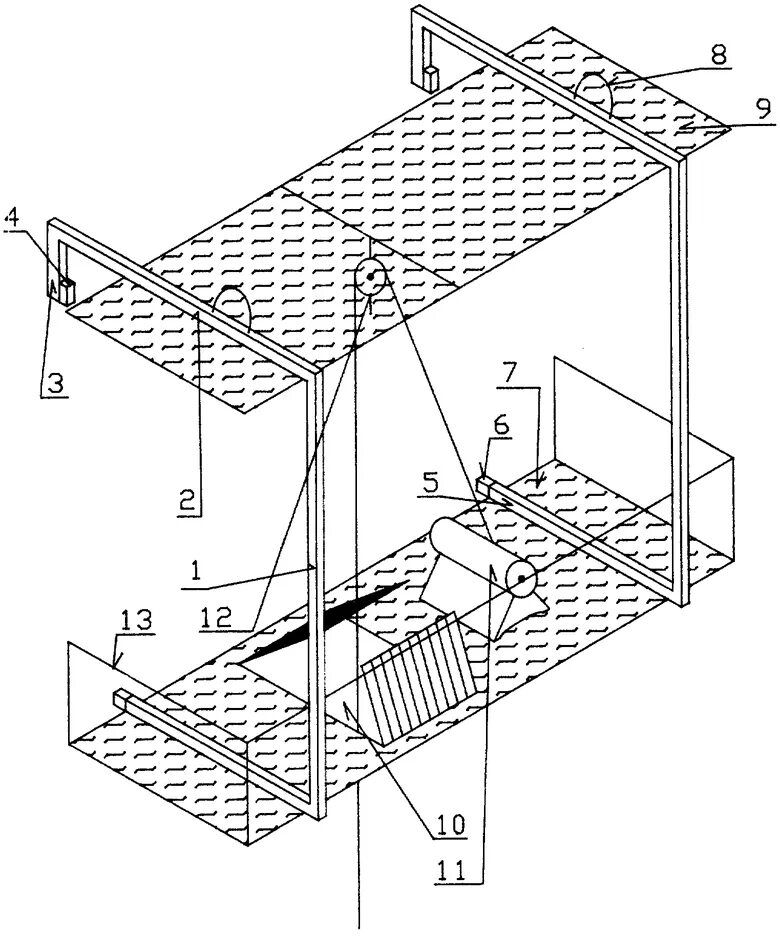 8
9
4
3
2
7
6
5
1
12
13
10
11