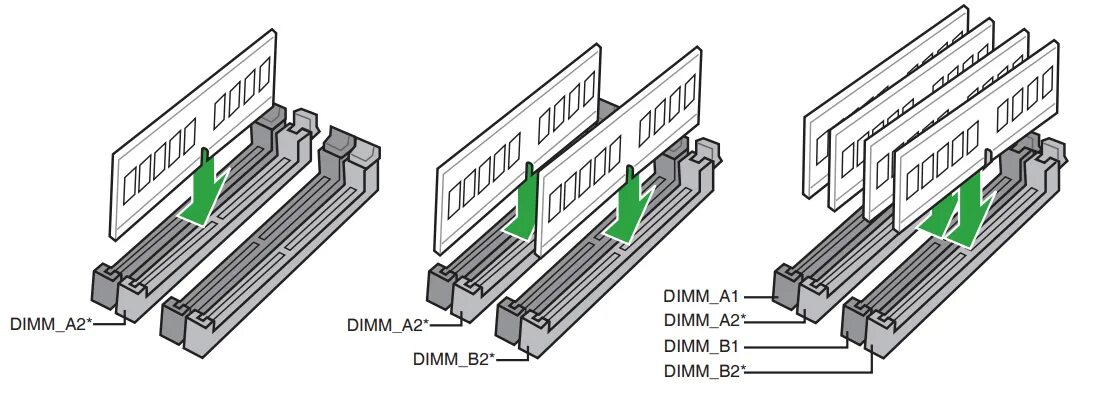 DIMM_A2*

DIMM_A2*

DIMM_B2*

DIMM_A1
DIMM_A2*
DIMM_B1
DIMM_B2*