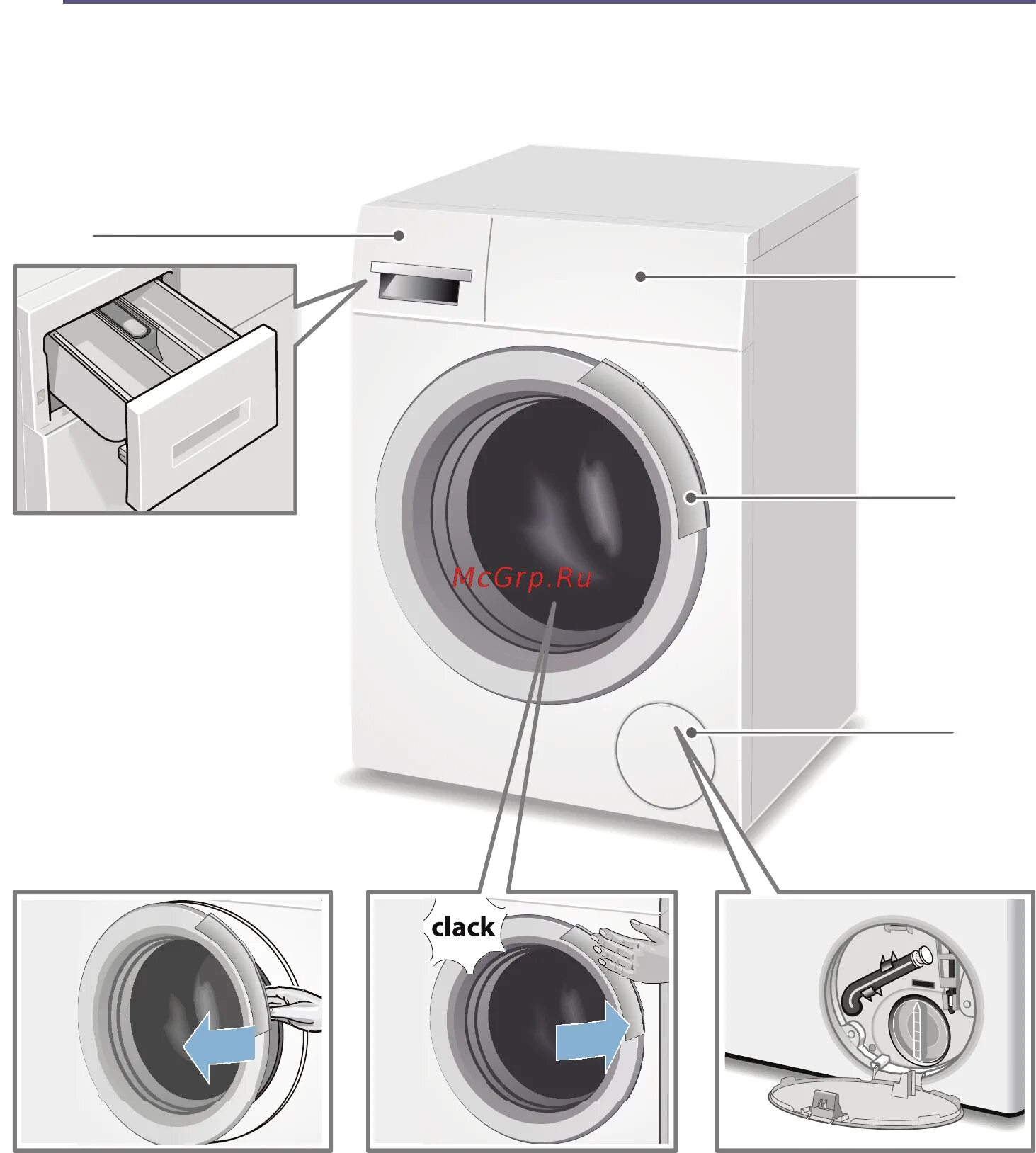 McGrp.Ru

clack