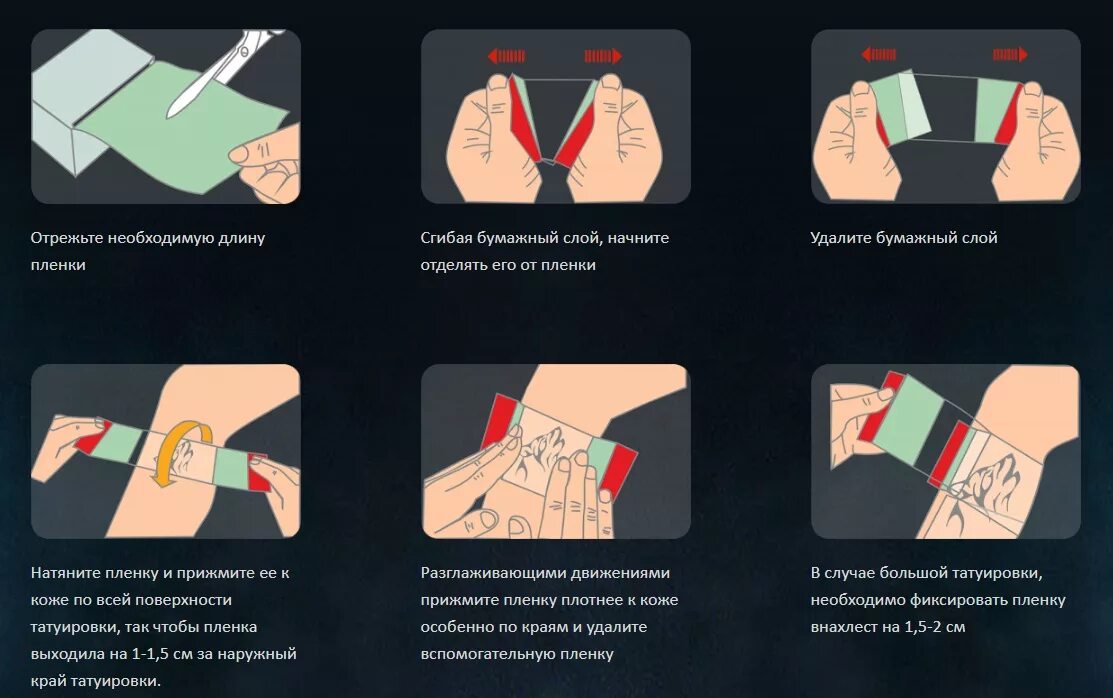 Отрежьте необходимую длину пленки

Сгибая бумажный слой, начните отделять его от пленки

Удалите бумажный слой

Натяните пленку и прижмите ее к коже по всей поверхности татуировки, так чтобы пленка выходила на 1-1,5 см за наружный край татуировки.

Разглаживающими движениями прижмите пленку плотнее к коже особенно по краям и удалите вспомогательную пленку

В случае большой татуировки, необходимо фиксировать пленку внахлест на 1,5-2 см