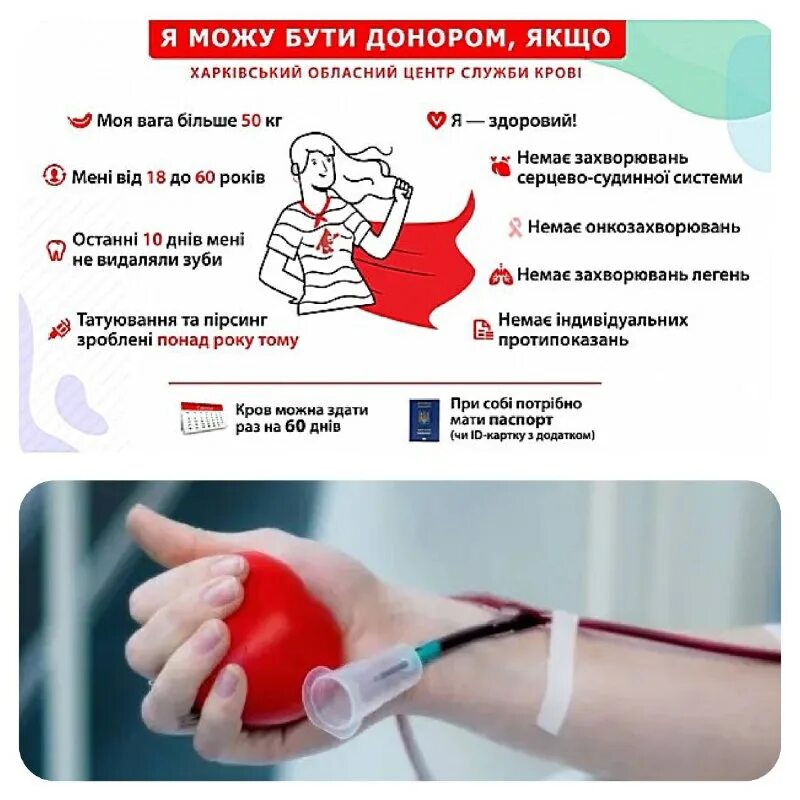 Я МОЖУ БУТИ ДОНОРОМ, ЯКЩО

ХАРКІВСЬКИЙ ОБЛАСНИЙ ЦЕНТР СЛУЖБИ КРОВІ

Моя вага більше 50 кг

Мені від 18 до 60 років

Останні 10 днів мені не видаляли зуби

Татуювання та пірсинг зроблені понад року тому

Я — здоровий!

Немає захворювань серцево-судинної системи

Немає онкозахворювань

Немає захворювань легень

Немає індивідуальних протипоказань

Кров можна здати раз на 60 днів

При собі потрібно мати паспорт (чи ID-картку з додатком)