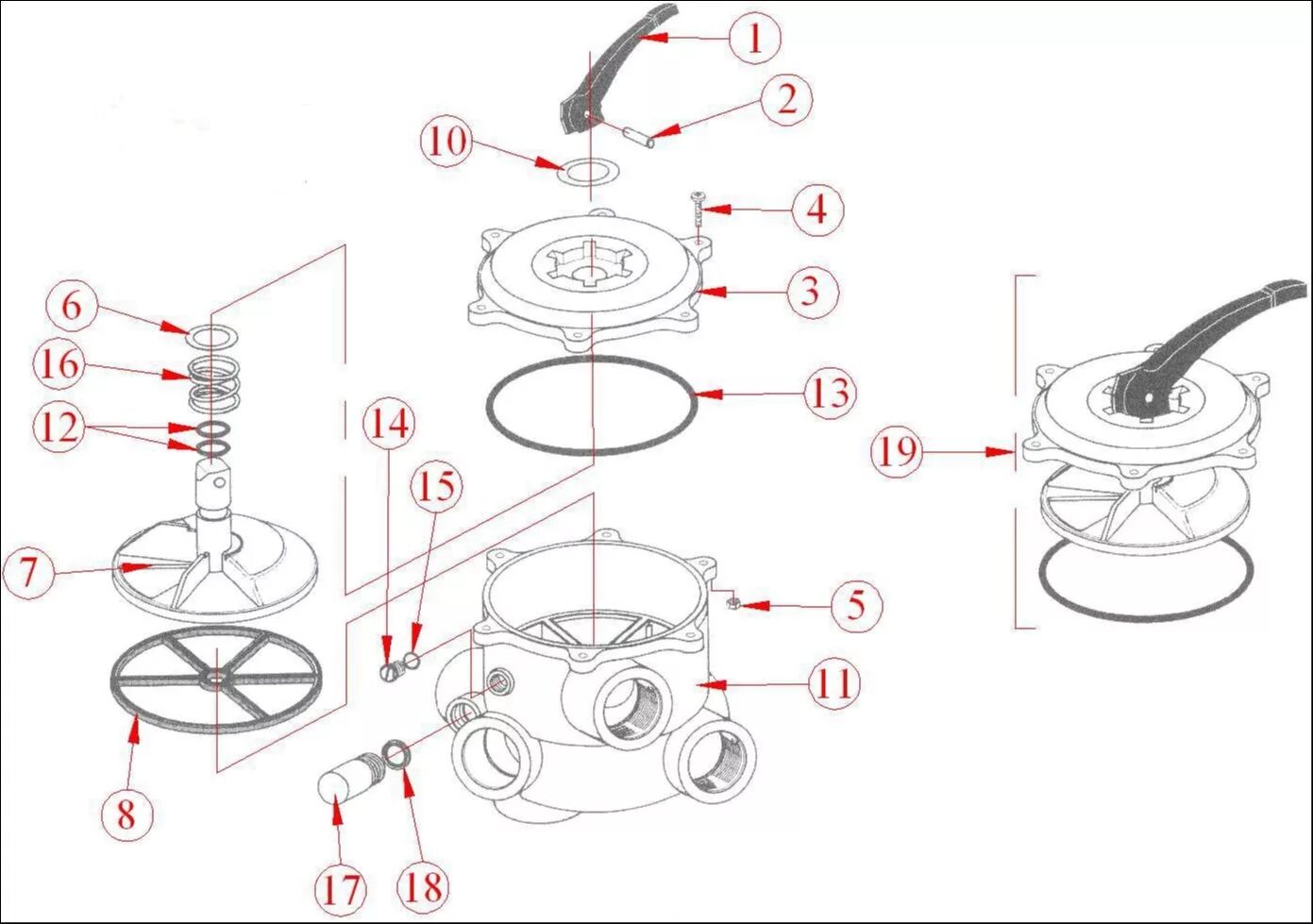 1
2
10
4
3
6
16
12
13
14
15
19
7
5
11
8
17
18