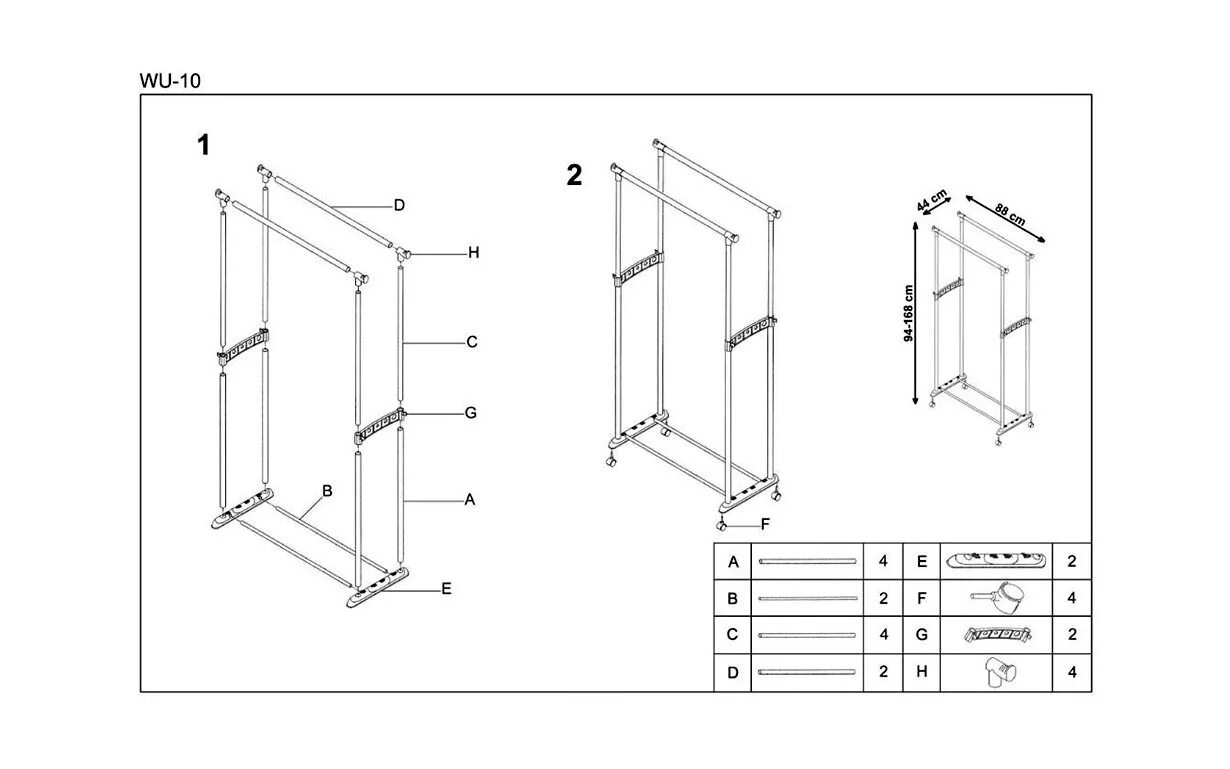 WU-10

1

D
H
C
G
B
A
E

2

F

44 cm
88 cm
94-168 cm

| A | | 4 | E | | 2 |
|---|---|---|---|---|---|
| B | | 2 | F | | 4 |
| C | | 4 | G | | 2 |
| D | | 2 | H | | 4 |