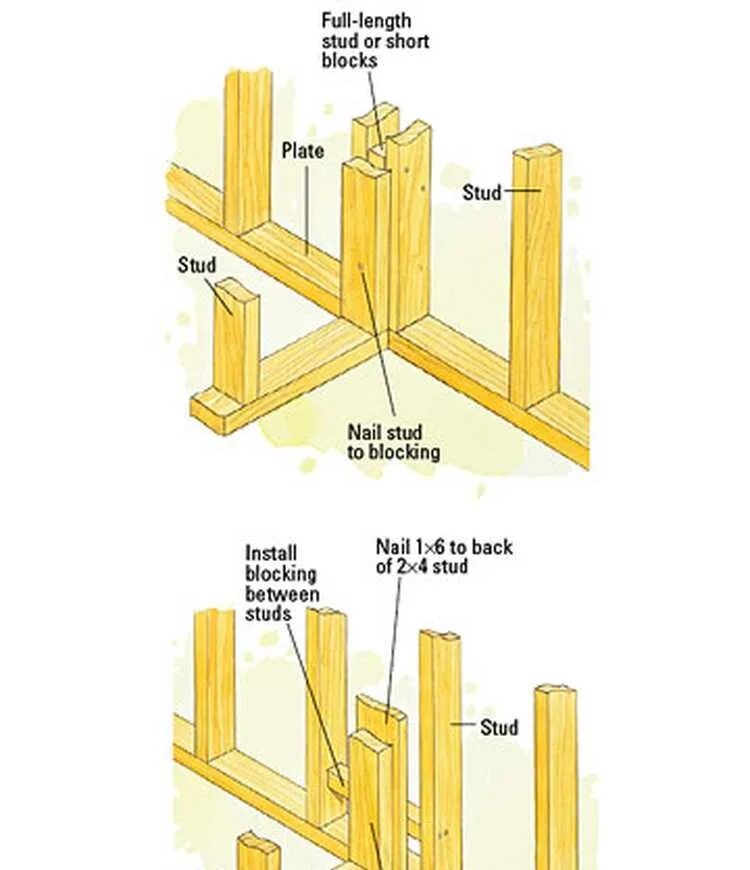 Full-length stud or short blocks

Plate

Stud

Stud

Nail stud to blocking

Install blocking between studs

Nail 1×6 to back of 2×4 stud

Stud