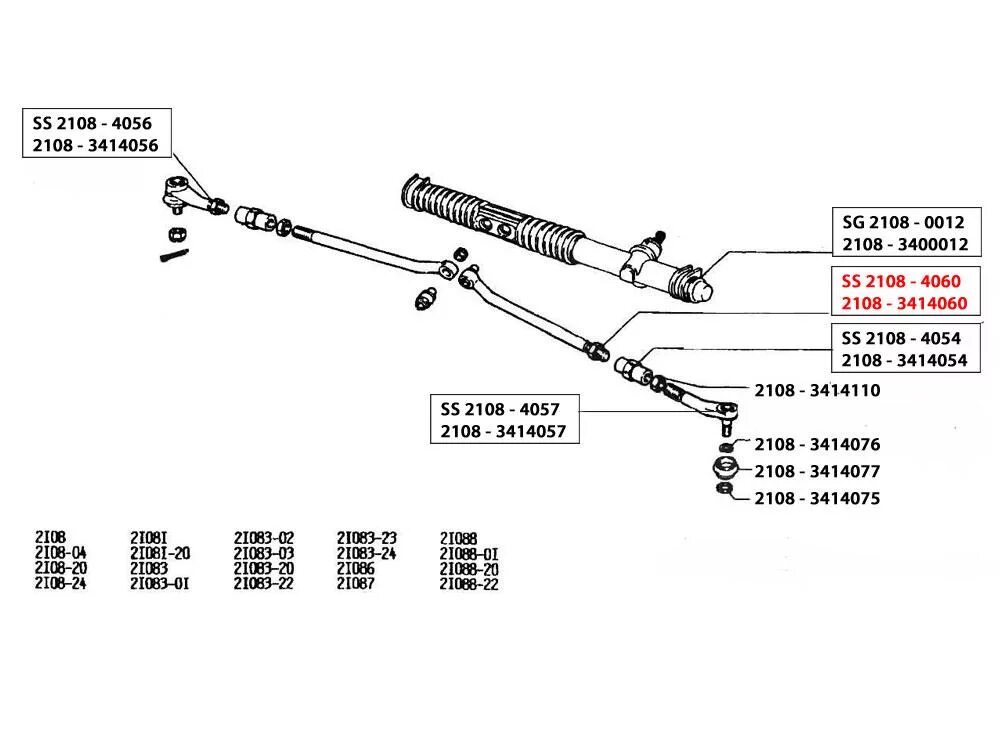 SS 2108 - 4056
2108 - 3414056

SG 2108 - 0012
2108 - 3400012

SS 2108 - 4060
2108 - 3414060

SS 2108 - 4054
2108 - 3414054

2108 - 3414110

SS 2108 - 4057
2108 - 3414057

2108 - 3414076

2108 - 3414077

2108 - 3414075

2I08
2I08-04
2I08-20
2I08-24

2I08I
2I08I-20
2I083
2I083-0I

2I083-02
2I083-03
2I083-20
2I083-22

2I083-23
2I083-24
2I086
2I087

2I088
2I088-0I
2I088-20
2I088-22