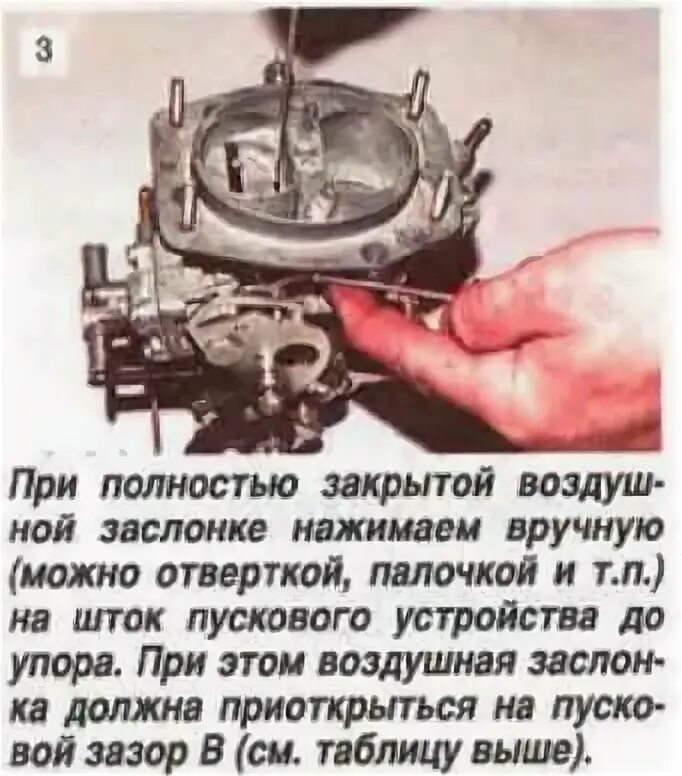 3

При полностью закрытой воздушной заслонке нажимаем вручную (можно отверткой, палочкой и т.п.) на шток пускового устройства до упора. При этом воздушная заслонка должна приоткрыться на пусковой зазор В (см. таблицу выше).