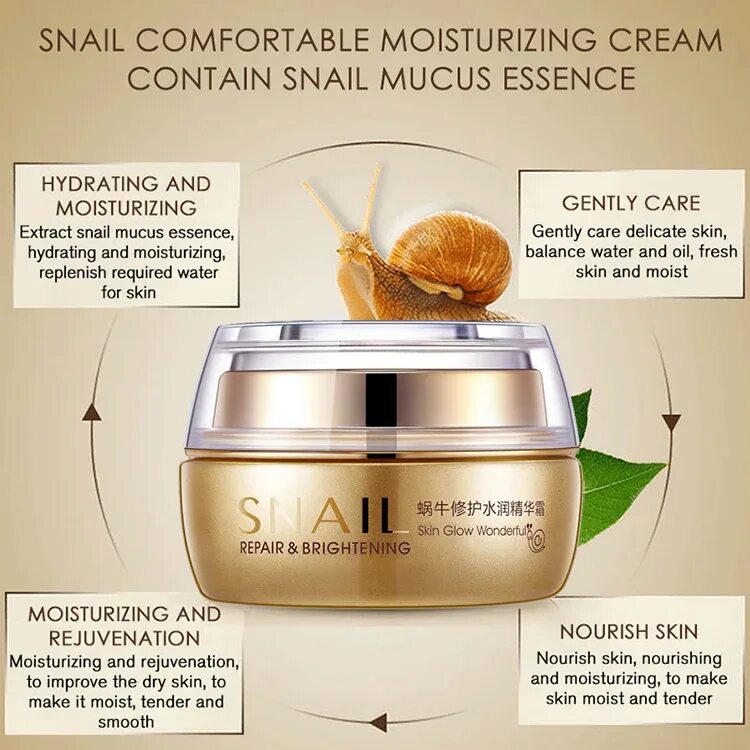 SNAIL COMFORTABLE MOISTURIZING CREAM
CONTAIN SNAIL MUCUS ESSENCE

HYDRATING AND MOISTURIZING
Extract snail mucus essence, hydrating and moisturizing, replenish required water for skin

GENTLY CARE
Gently care delicate skin, balance water and oil, fresh skin and moist

SNAIL
REPAIR & BRIGHTENING
蜗牛修护水润精华霜
Skin Glow Wonderful

MOISTURIZING AND REJUVENATION
Moisturizing and rejuvenation, to improve the dry skin, to make it moist, tender and smooth

NOURISH SKIN
Nourish skin, nourishing and moisturizing, to make skin moist and tender