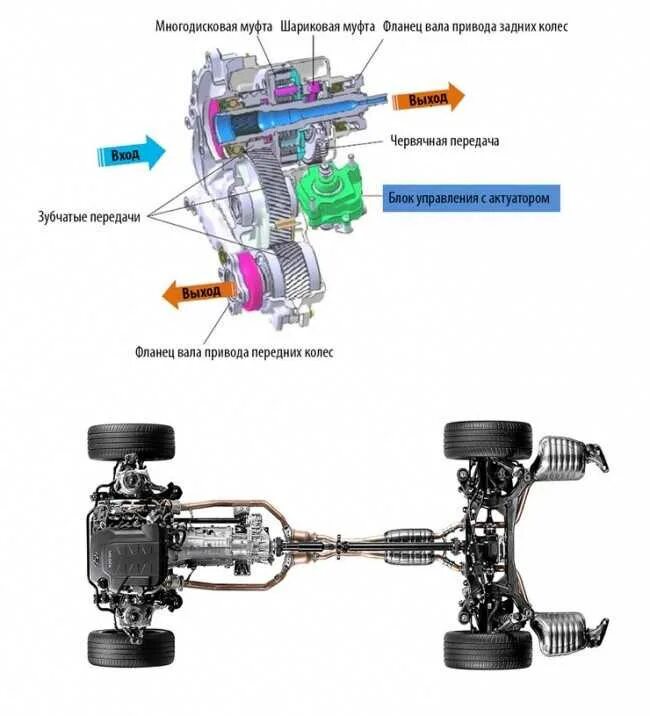 Многодисковая муфта
Шариковая муфта
Фланец вала привода задних колес
Выход
Вход
Червячная передача
Блок управления с актуатором
Зубчатые передачи
Выход
Фланец вала привода передних колес