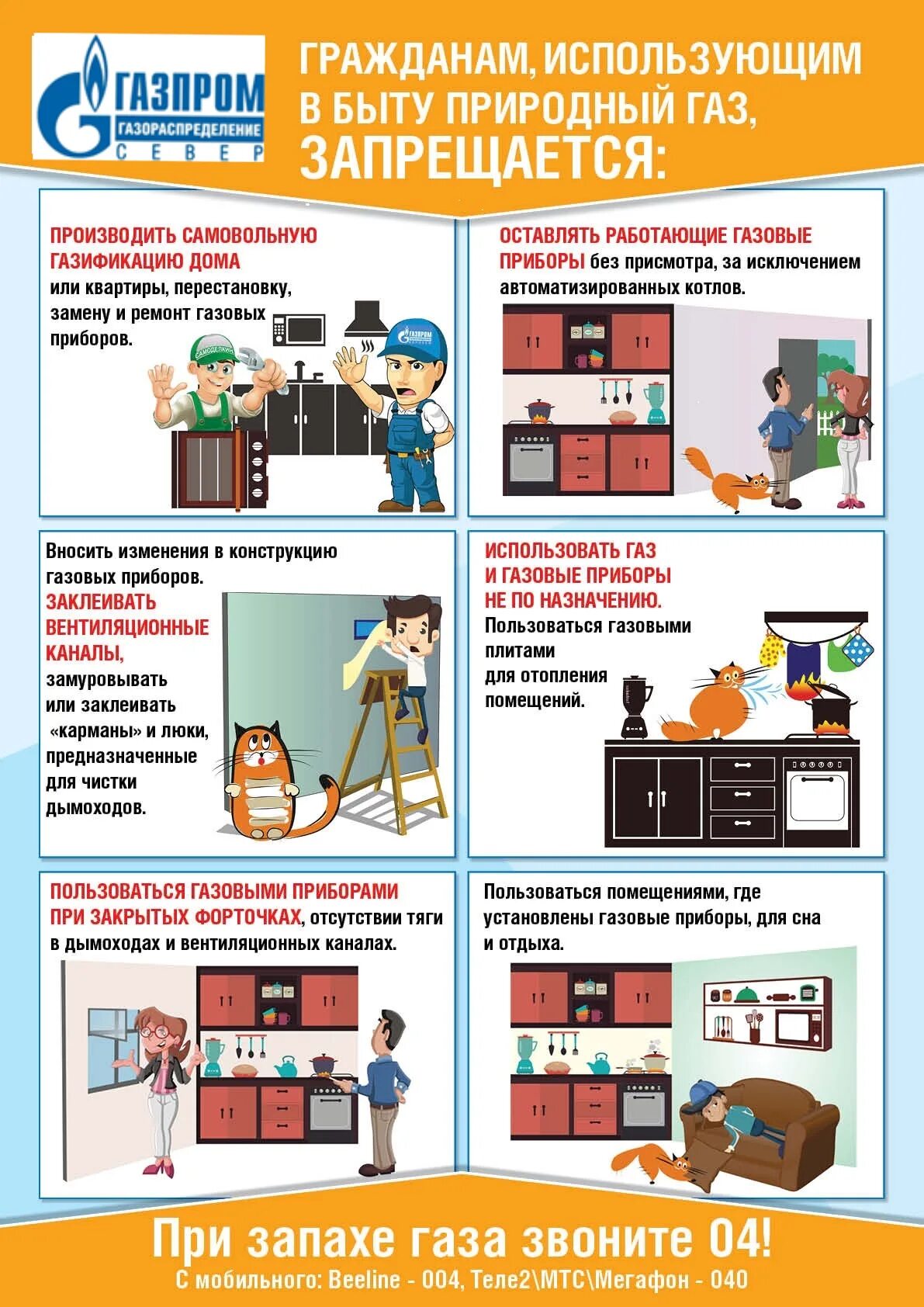 ГАЗПРОМ ГАЗОРАСПРЕДЕЛЕНИЕ СЕВЕР

ГРАЖДАНАМ, ИСПОЛЬЗУЮЩИМ В БЫТУ ПРИРОДНЫЙ ГАЗ, ЗАПРЕЩАЕТСЯ:

ПРОИЗВОДИТЬ САМОВОЛЬНУЮ ГАЗИФИКАЦИЮ ДОМА или квартиры, перестановку, замену и ремонт газовых приборов.

САМОДЕЛКИН

ГАЗПРОМ

ОСТАВЛЯТЬ РАБОТАЮЩИЕ ГАЗОВЫЕ ПРИБОРЫ без присмотра, за исключением автоматизированных котлов.

Вносить изменения в конструкцию газовых приборов. ЗАКЛЕИВАТЬ ВЕНТИЛЯЦИОННЫЕ КАНАЛЫ, замуровывать или заклеивать «карманы» и люки, предназначенные для чистки дымоходов.

ИСПОЛЬЗОВАТЬ ГАЗ И ГАЗОВЫЕ ПРИБОРЫ НЕ ПО НАЗНАЧЕНИЮ. Пользоваться газовыми плитами для отопления помещений.

ПОЛЬЗОВАТЬСЯ ГАЗОВЫМИ ПРИБОРАМИ ПРИ ЗАКРЫТЫХ ФОРТОЧКАХ, отсутствии тяги в дымоходах и вентиляционных каналах.

Пользоваться помещениями, где установлены газовые приборы, для сна и отдыха.

При запахе газа звоните 04!
С мобильного: Beeline - 004, Теле2\МТС\Мегафон - 040