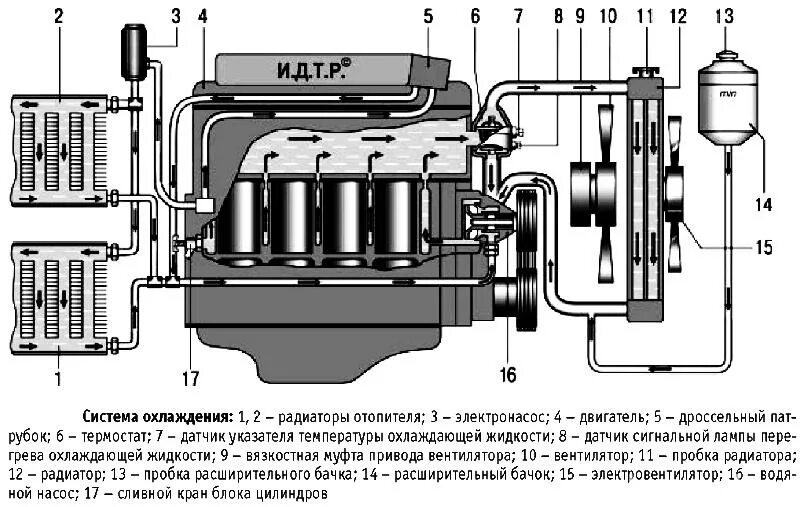 2
3
4
5
6
7
8
9
10
11
12
13
И.Д.Т.Р.©
14
15
1
17
16

**Система охлаждения:** 1, 2 – радиаторы отопителя; 3 – электронасос; 4 – двигатель; 5 – дроссельный патрубок; 6 – термостат; 7 – датчик указателя температуры охлаждающей жидкости; 8 – датчик сигнальной лампы перегрева охлаждающей жидкости; 9 – вязкостная муфта привода вентилятора; 10 – вентилятор; 11 – пробка радиатора; 12 – радиатор; 13 – пробка расширительного бачка; 14 – расширительный бачок; 15 – электровентилятор; 16 – водяной насос; 17 – сливной кран блока цилиндров