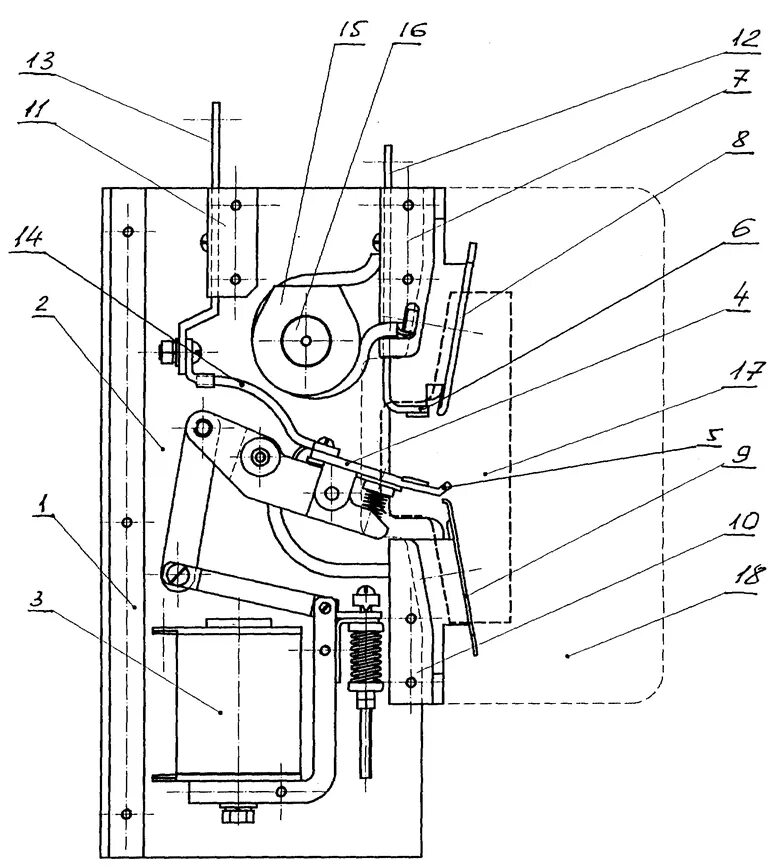 15
16
12
13
7
11
8
14
6
2
4
17
5
9
1
10
3
18