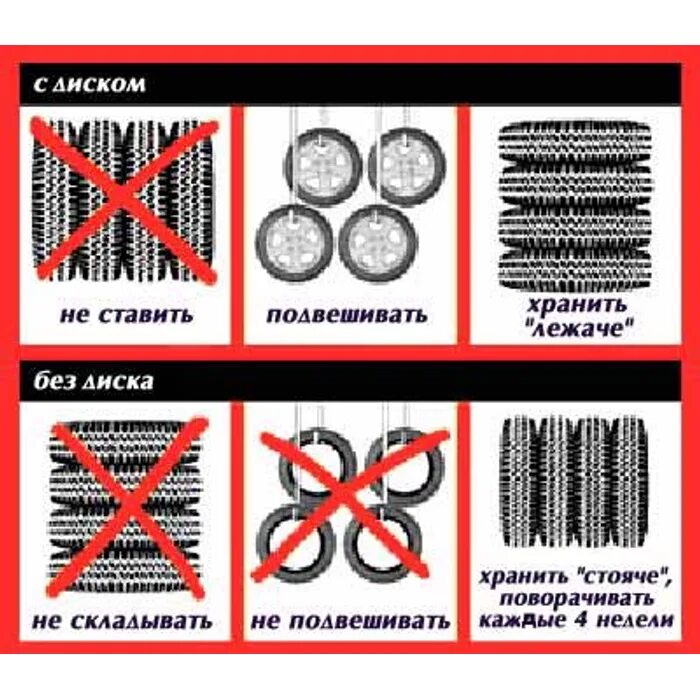 с диском

не ставить

подвешивать

хранить "лежаче"

без диска

не складывать

не подвешивать

хранить "стояче", поворачивать каждые 4 недели