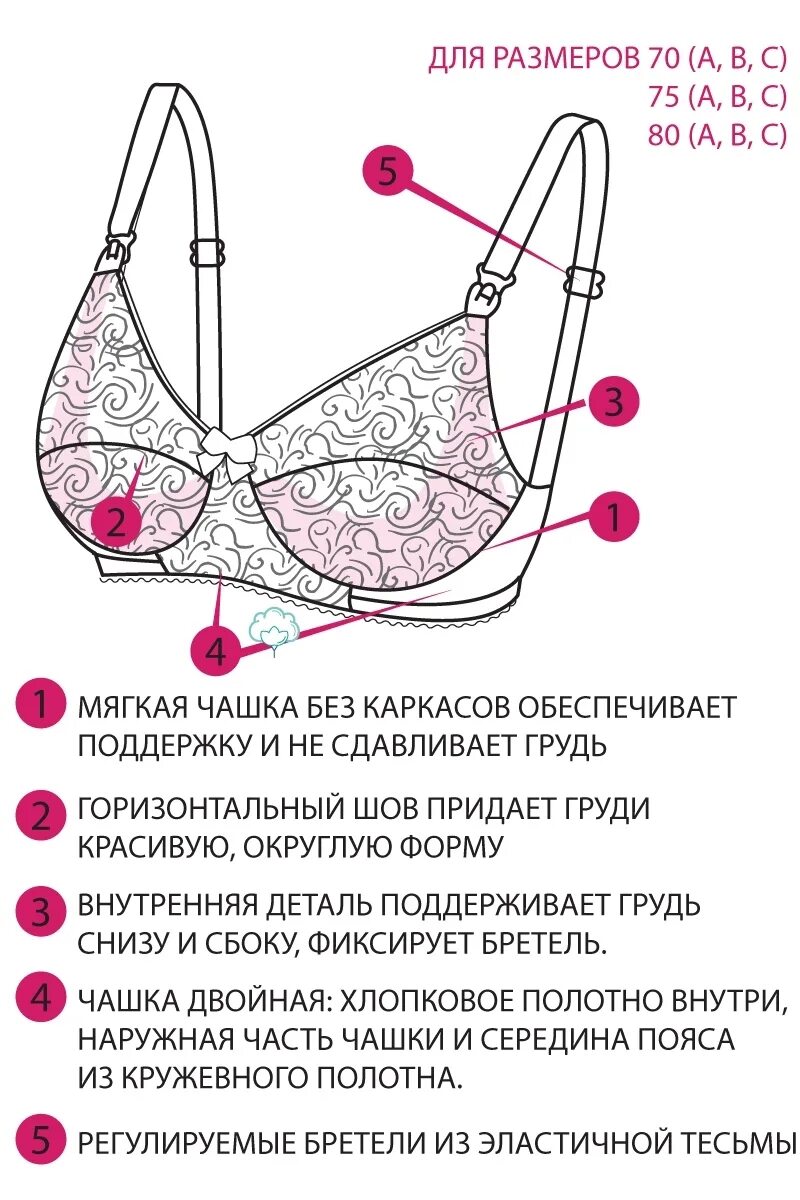 ДЛЯ РАЗМЕРОВ 70 (А, В, С)
75 (А, В, С)
80 (А, В, С)

5

3

2

1

4

1 МЯГКАЯ ЧАШКА БЕЗ КАРКАСОВ ОБЕСПЕЧИВАЕТ ПОДДЕРЖКУ И НЕ СДАВЛИВАЕТ ГРУДЬ

2 ГОРИЗОНТАЛЬНЫЙ ШОВ ПРИДАЕТ ГРУДИ КРАСИВУЮ, ОКРУГЛУЮ ФОРМУ

3 ВНУТРЕННЯЯ ДЕТАЛЬ ПОДДЕРЖИВАЕТ ГРУДЬ СНИЗУ И СБОКУ, ФИКСИРУЕТ БРЕТЕЛЬ.

4 ЧАШКА ДВОЙНАЯ: ХЛОПКОВОЕ ПОЛОТНО ВНУТРИ, НАРУЖНАЯ ЧАСТЬ ЧАШКИ И СЕРЕДИНА ПОЯСА ИЗ КРУЖЕВНОГО ПОЛОТНА.

5 РЕГУЛИРУЕМЫЕ БРЕТЕЛИ ИЗ ЭЛАСТИЧНОЙ ТЕСЬМЫ