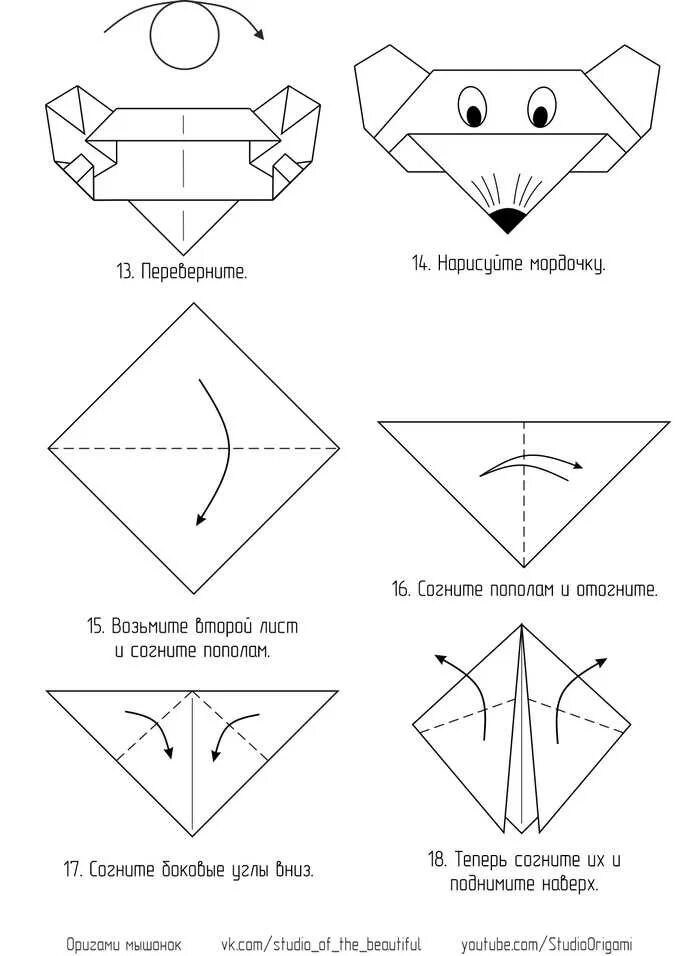 13. Переверните.

14. Нарисуйте мордочку.

15. Возьмите второй лист и согните пополам.

16. Согните пополам и отогните.

17. Согните боковые углы вниз.

18. Теперь согните их и поднимите наверх.

Оригами мышонок vk.com/studio_of_the_beautiful youtube.com/StudioOrigami