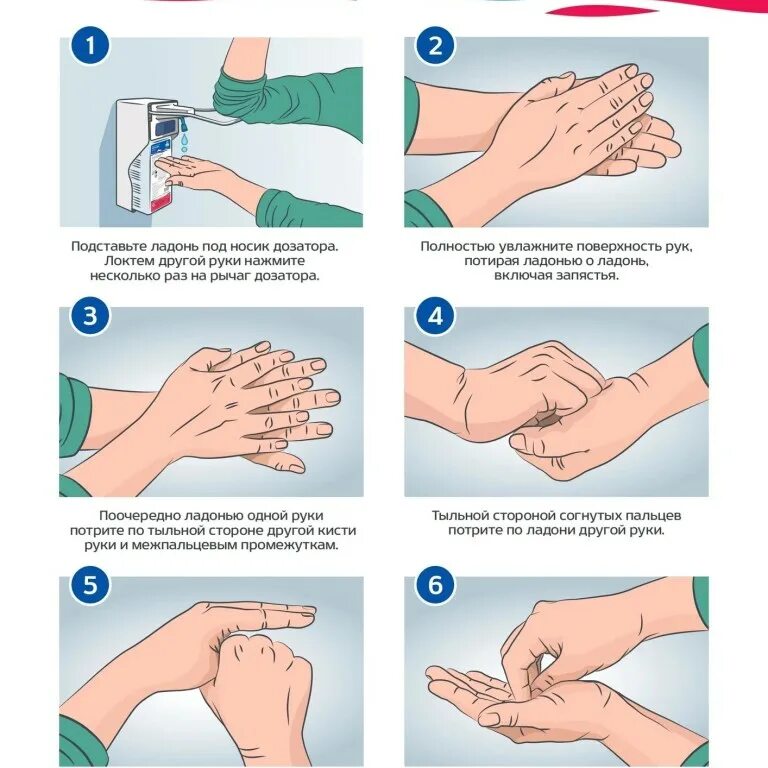 1

Подставьте ладонь под носик дозатора. Локтем другой руки нажмите несколько раз на рычаг дозатора.

2

Полностью увлажните поверхность рук, потирая ладонью о ладонь, включая запястья.

3

Поочередно ладонью одной руки потрите по тыльной стороне другой кисти руки и межпальцевым промежуткам.

4

Тыльной стороной согнутых пальцев потрите по ладони другой руки.

5

6