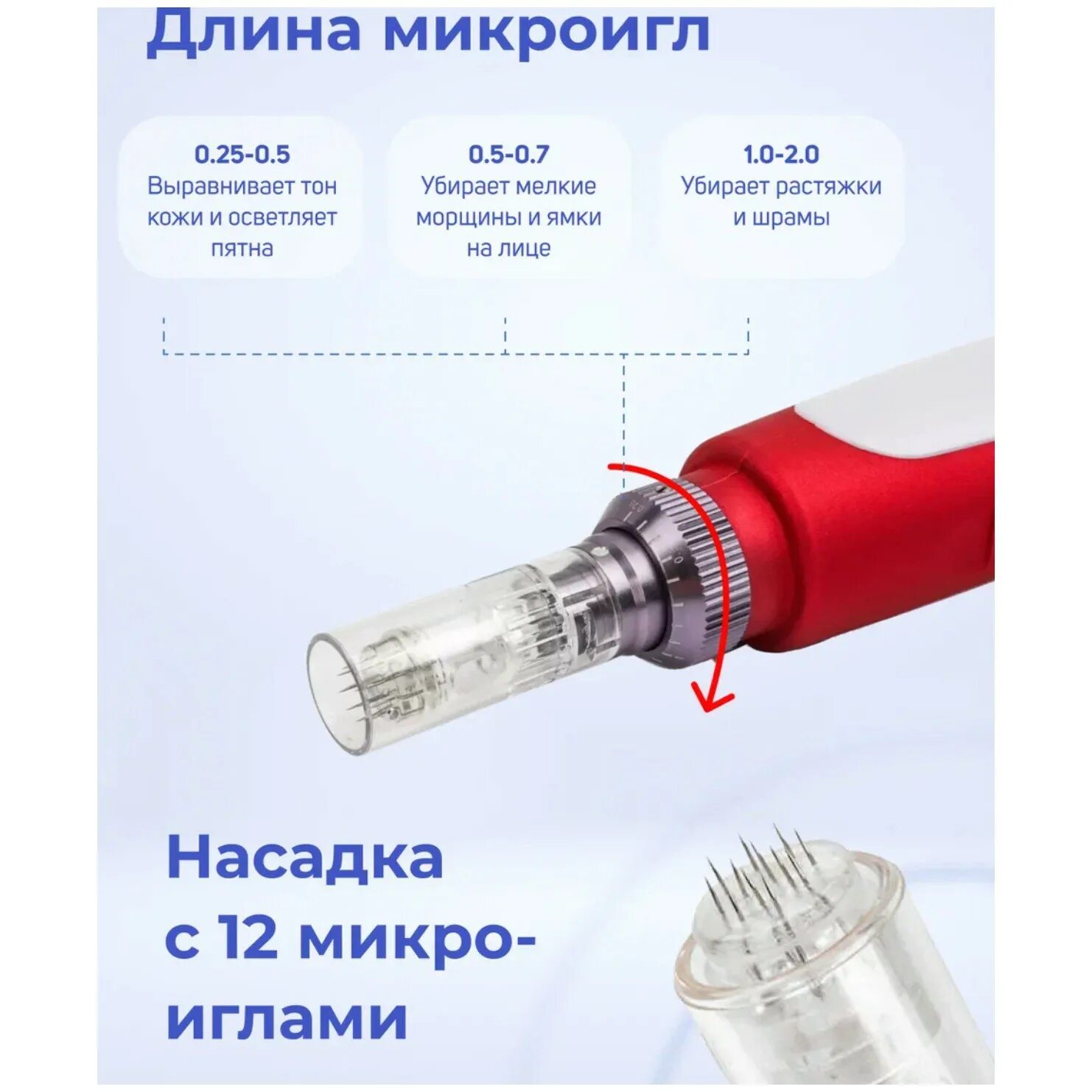 Длина микроигл

0.25-0.5
Выравнивает тон кожи и осветляет пятна

0.5-0.7
Убирает мелкие морщины и ямки на лице

1.0-2.0
Убирает растяжки и шрамы

Насадка с 12 микроиглами