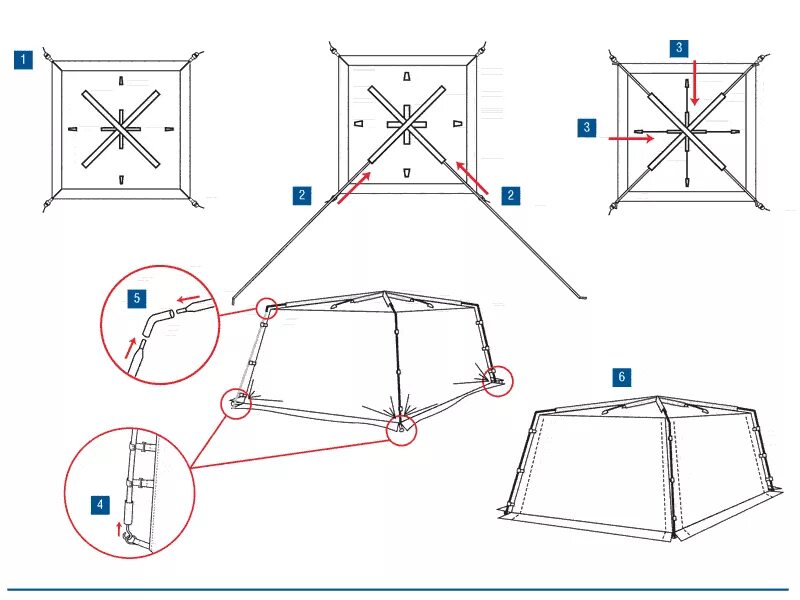 1

2

2

3

3

5

4

6