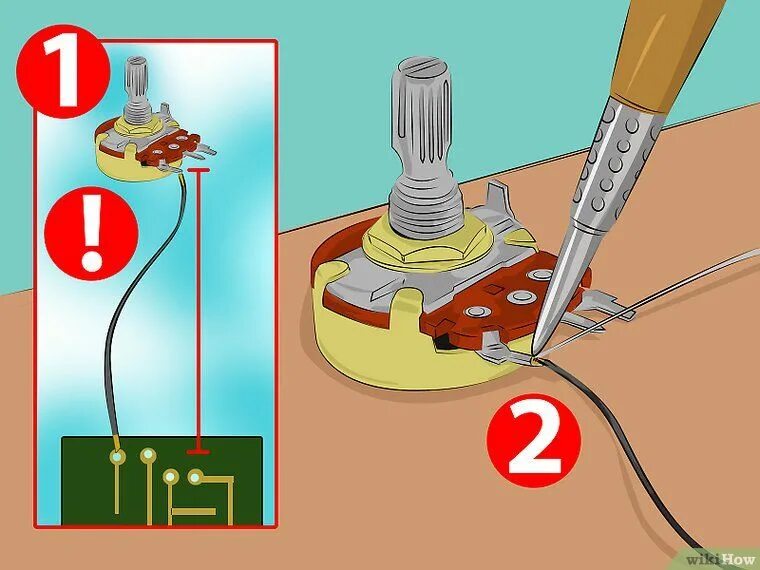 1
!
2
wikiHow